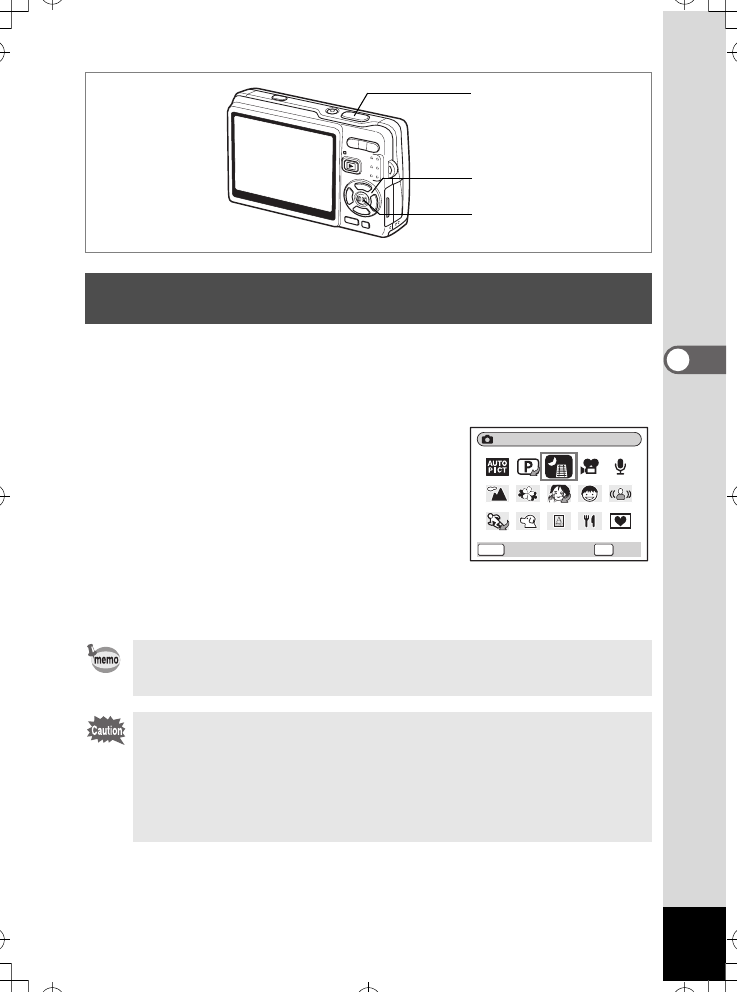 AUTO PICT

P

memo

Caution