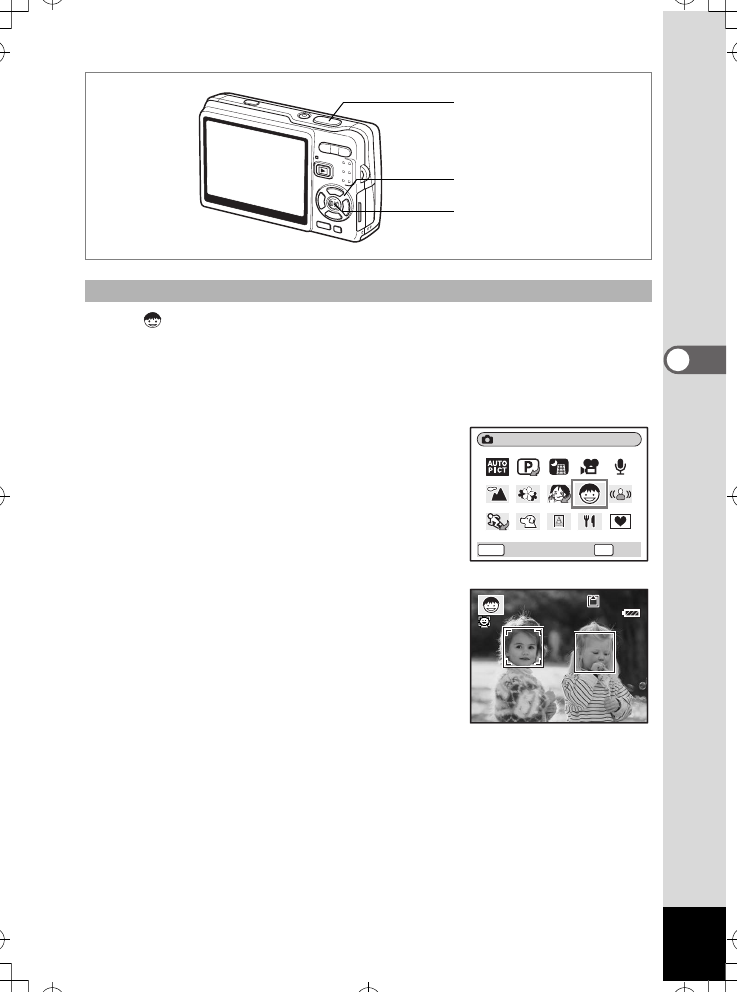 AUTO PICT

P