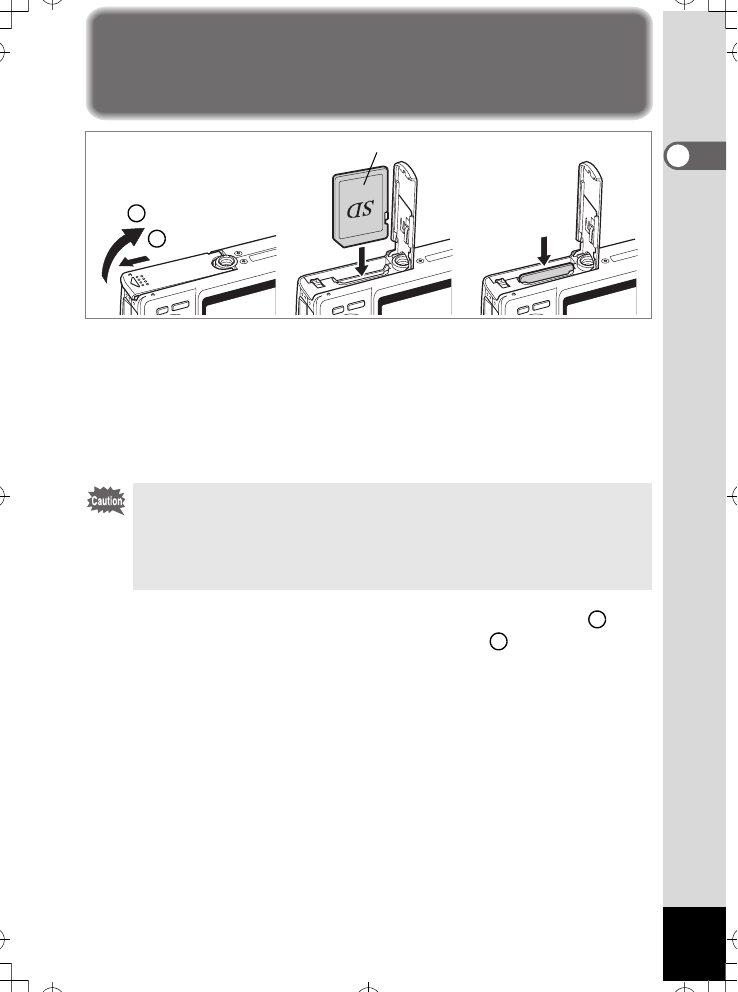 SD

Caution