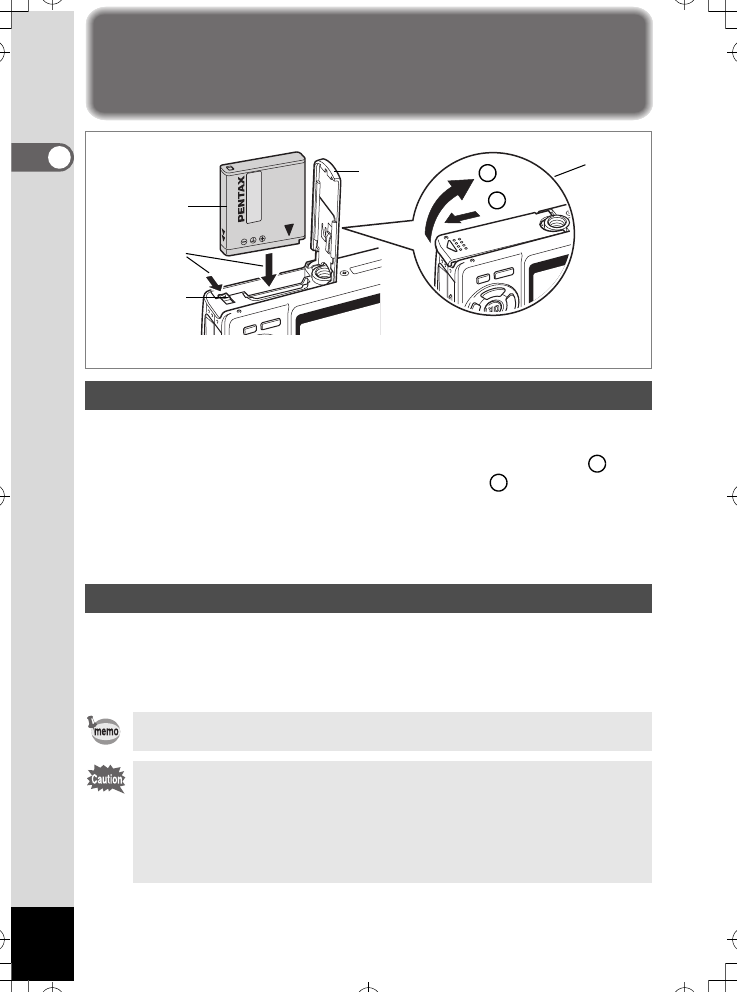 PENTAX

memo

Caution