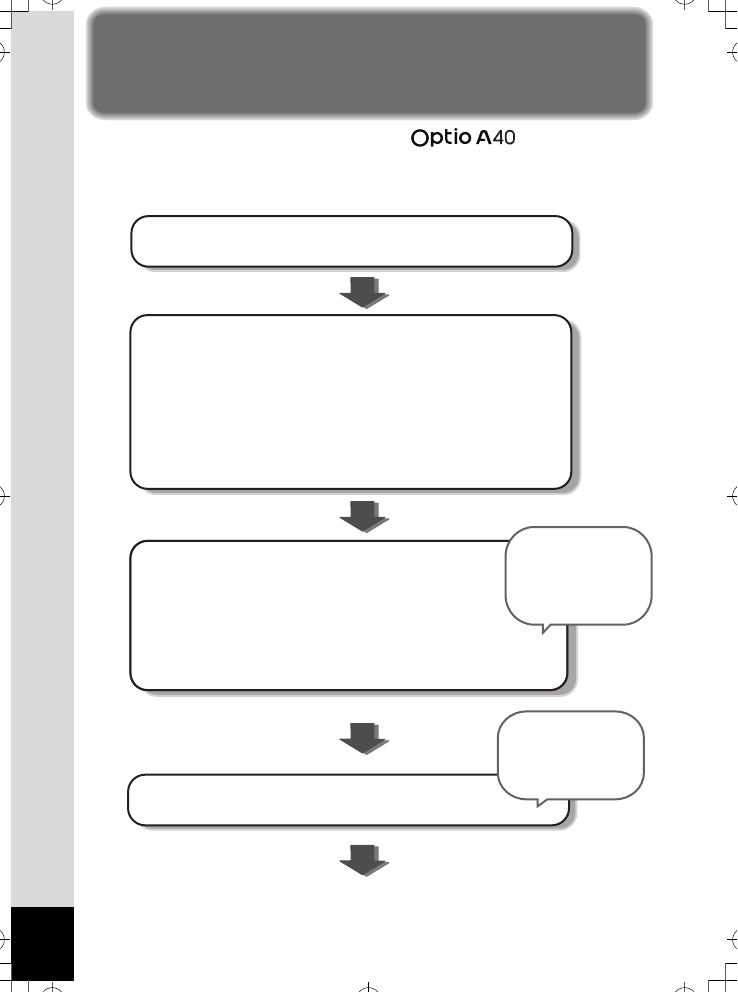 Optio A40