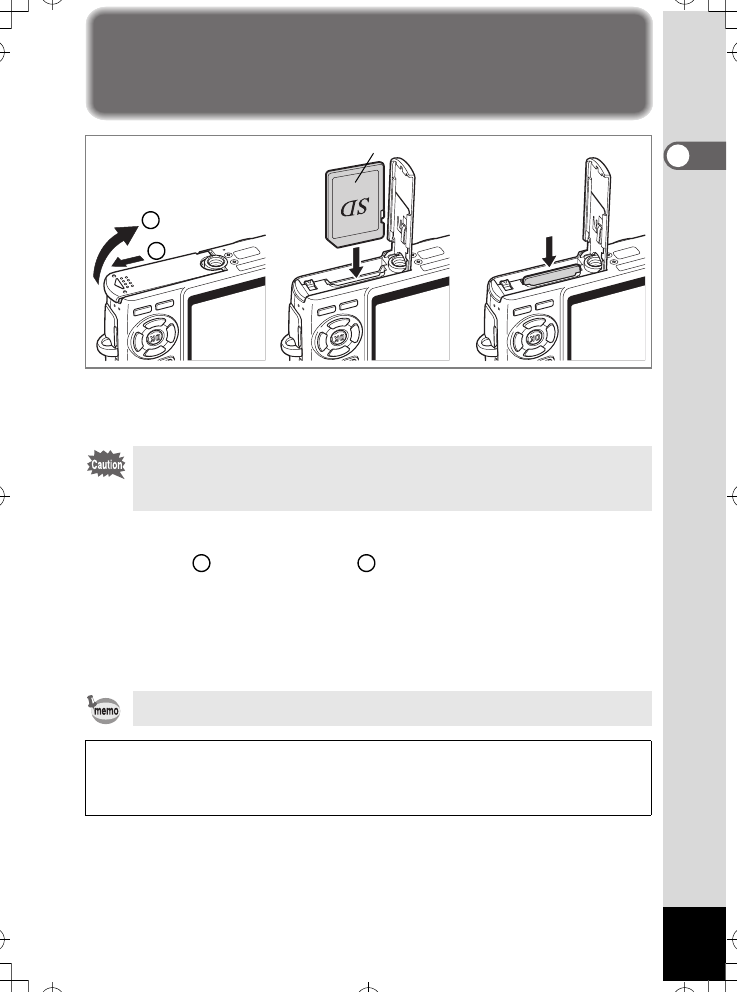 SD

Caution

memo