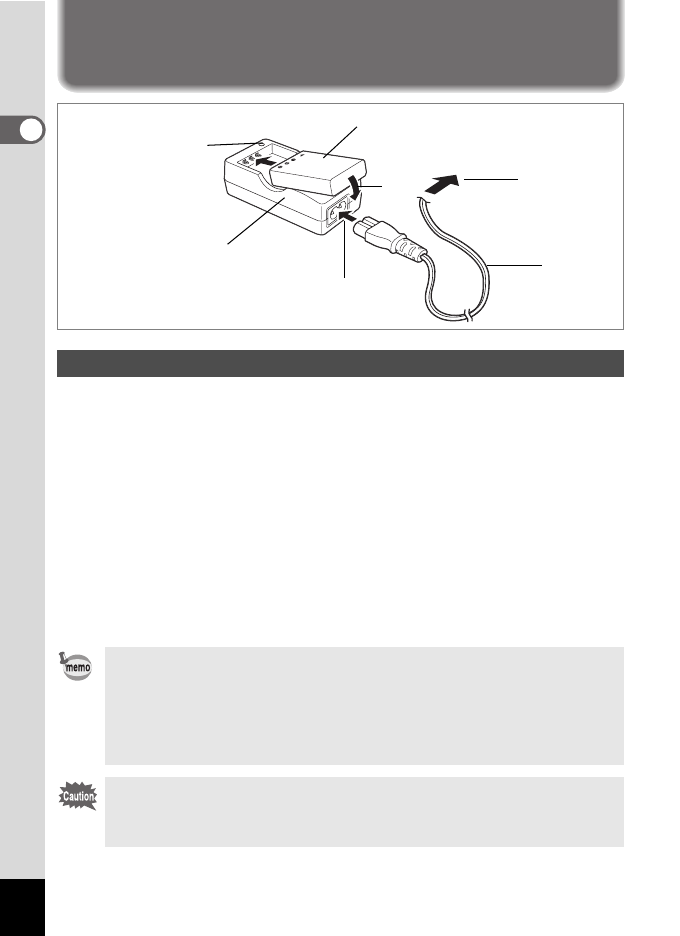 memo

Caution