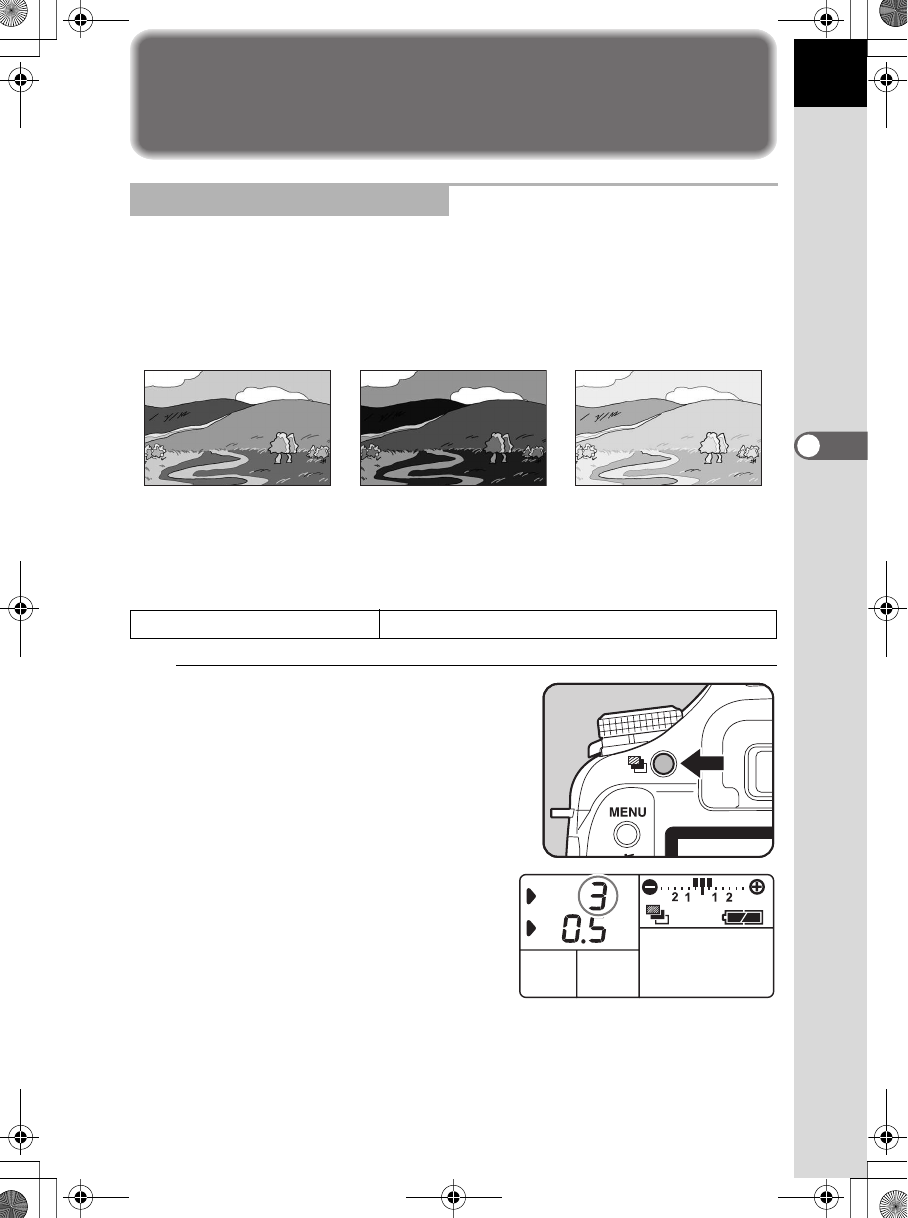 MENU

3

0.5

2 1 1 2