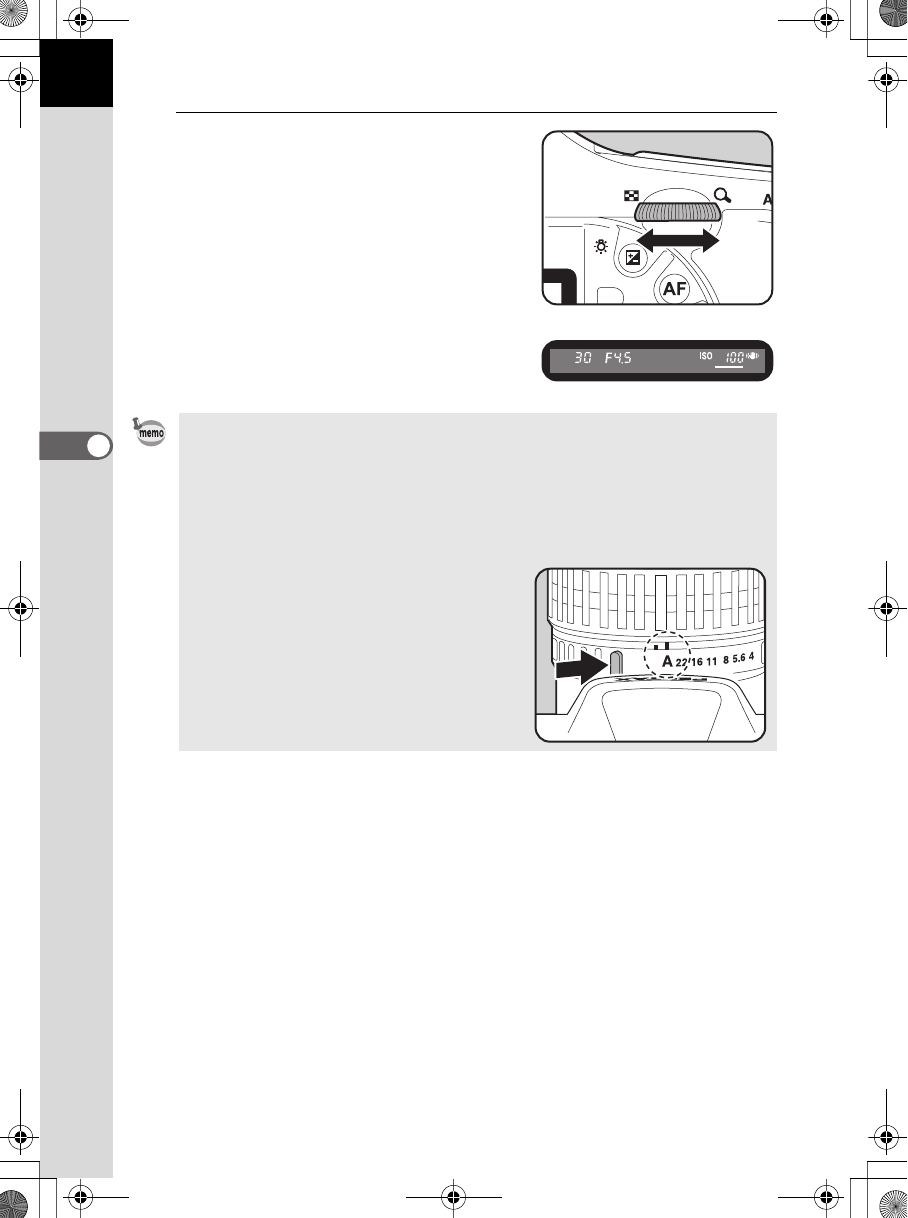 A

AF

30 F4.5

ISO 100

memo

A 22 16 11 8 5.6 4