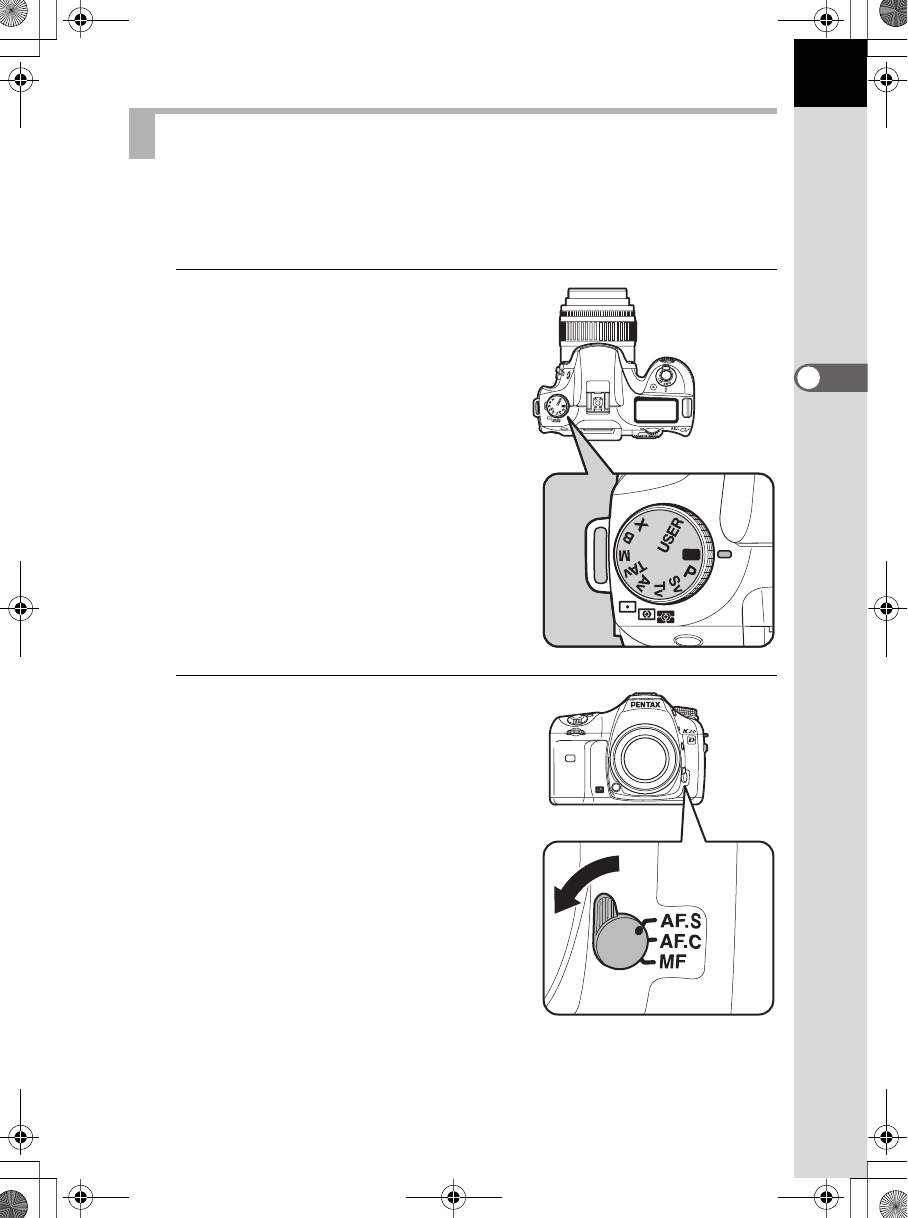 USER
P
Sv
Tv
Av
TAv
M
B
X

PENTAX

AF.S
AF.C
MF