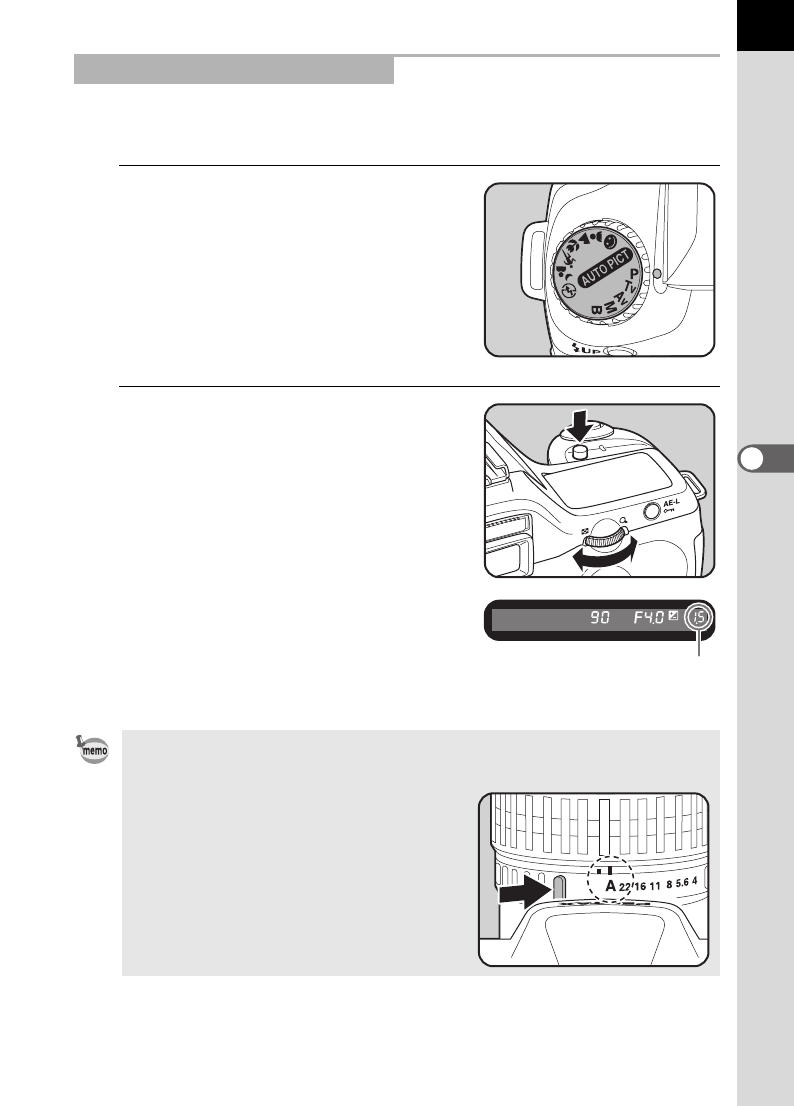 AUTO PICT
P
Tv
Av
M
B
UP

AE-L

90 F4.0 15

memo

A 22 16 11 8 5.6 4