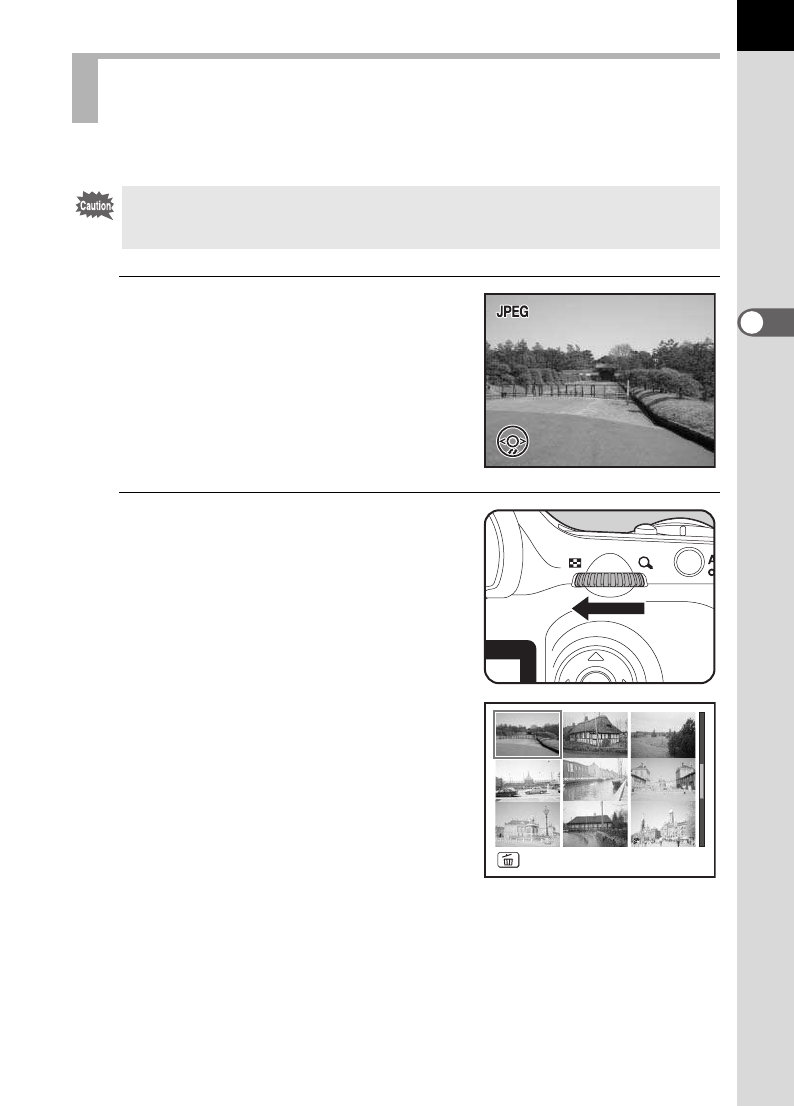 Caution

JPEG

A