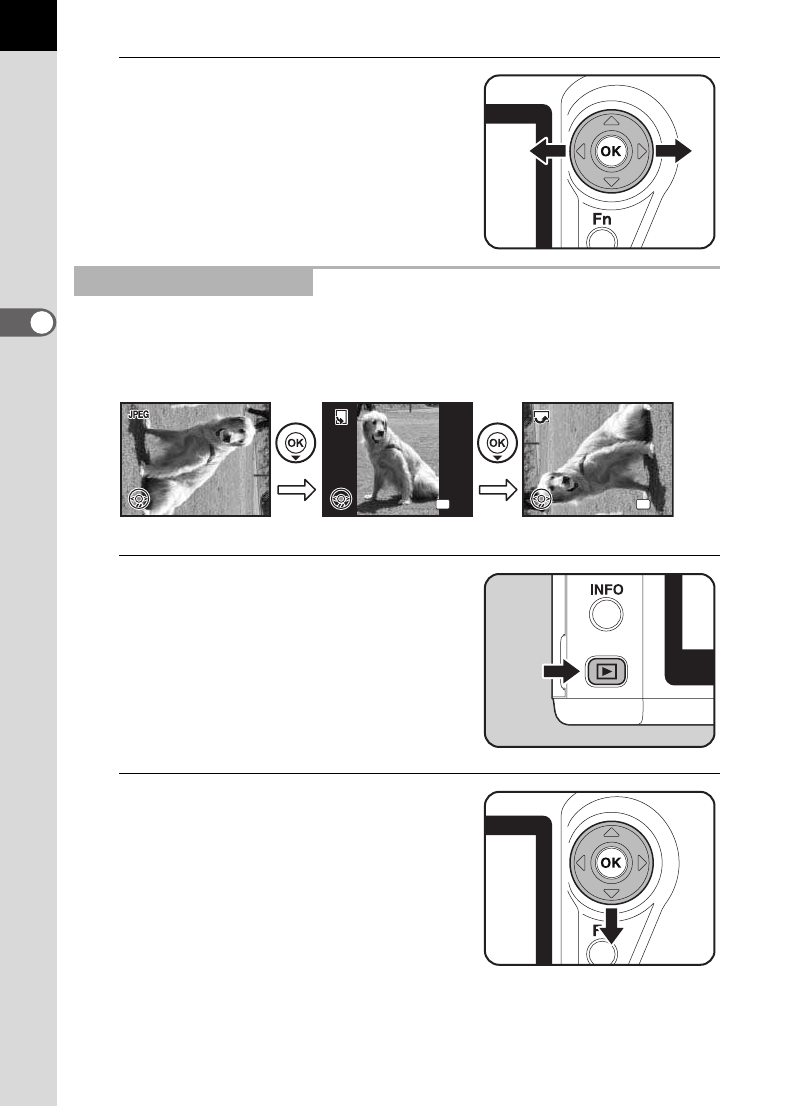 OK

Fn

JPEG

OK

OK

INFO

OK

F