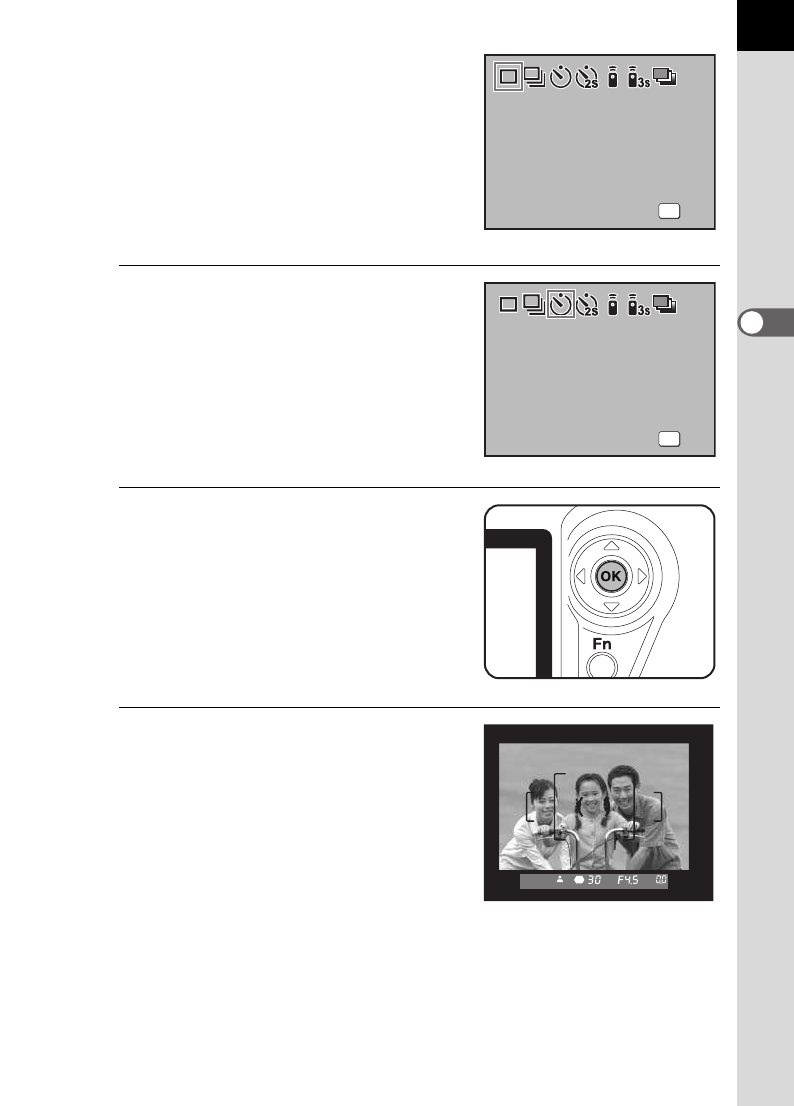 2s
3s

2s
3s

OK

Fn

30 F4.5 00