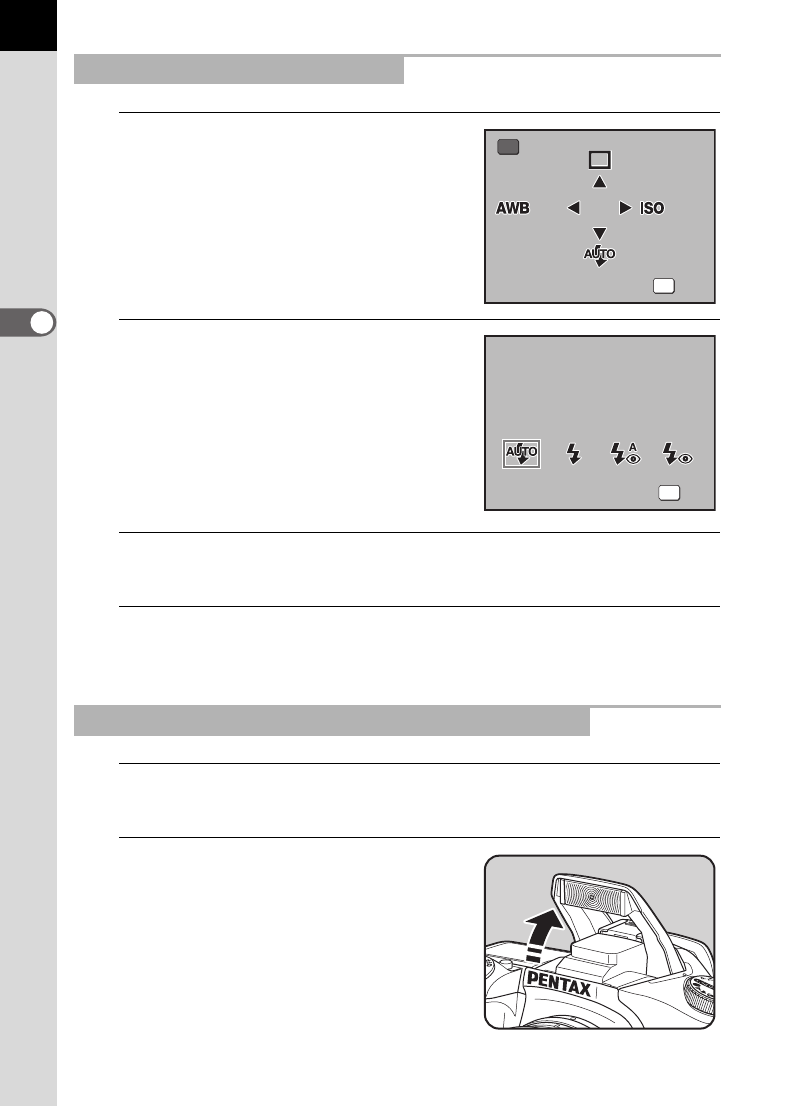 AWB

ISO

AUTO

AUTO

A

PENTAX