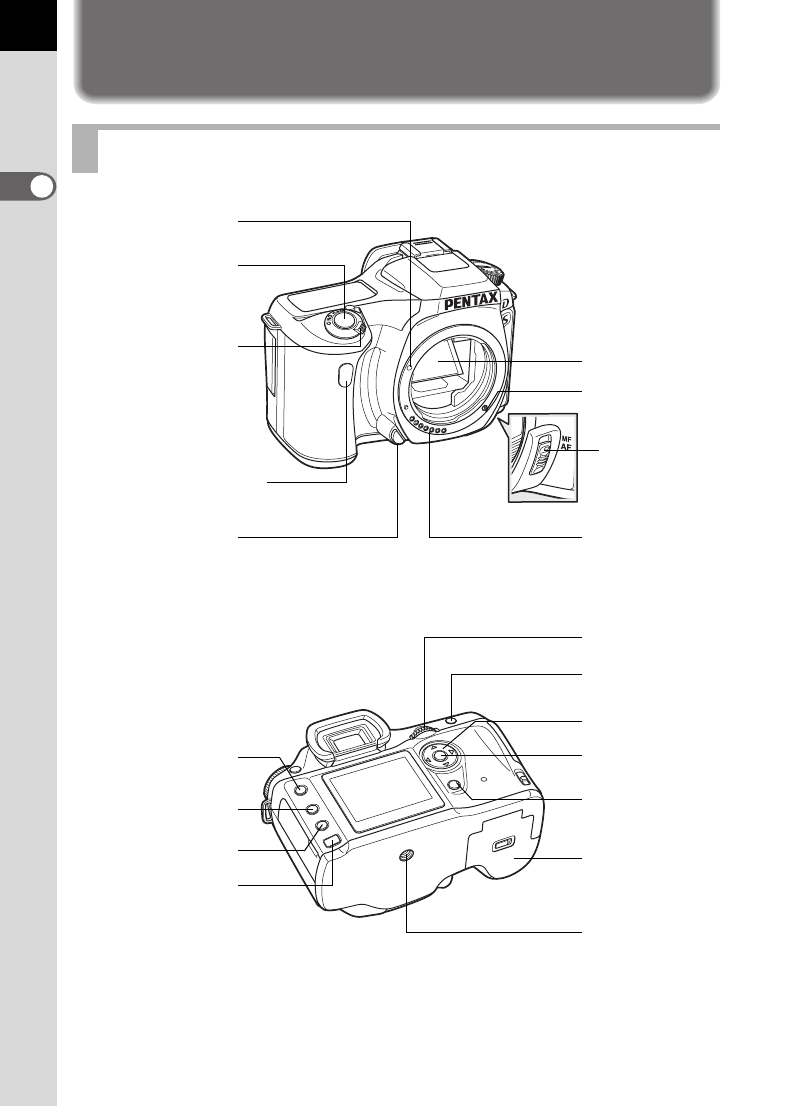 PENTAX

MF
AF