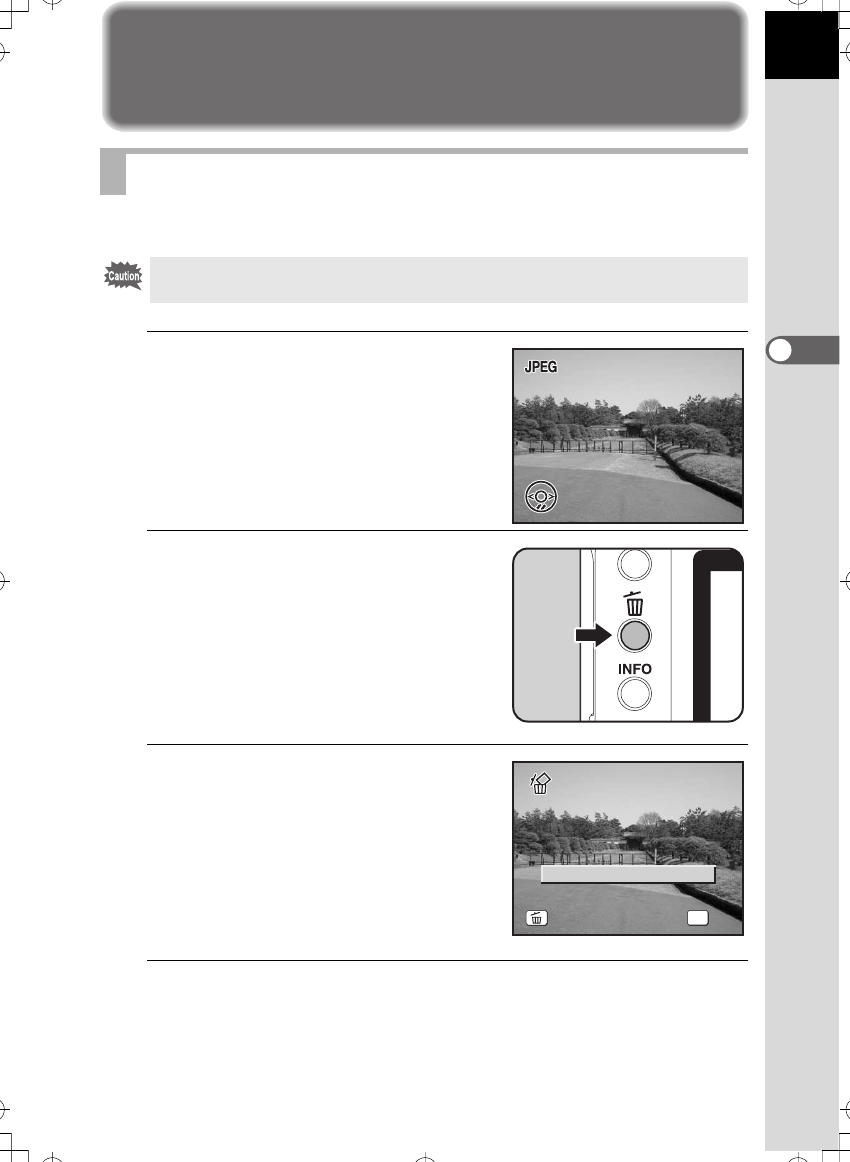 Caution

JPEG

INFO