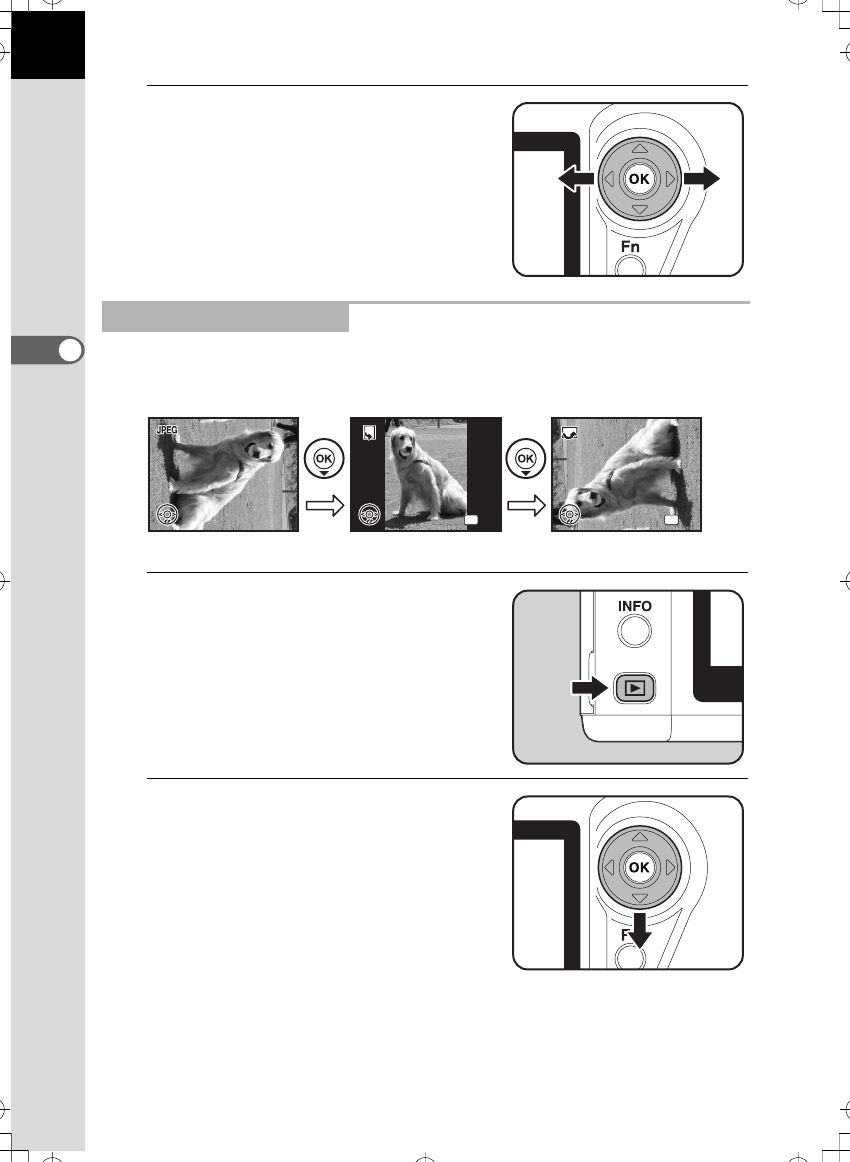 OK

Fn

JPEG

OK

OK

INFO

OK

F