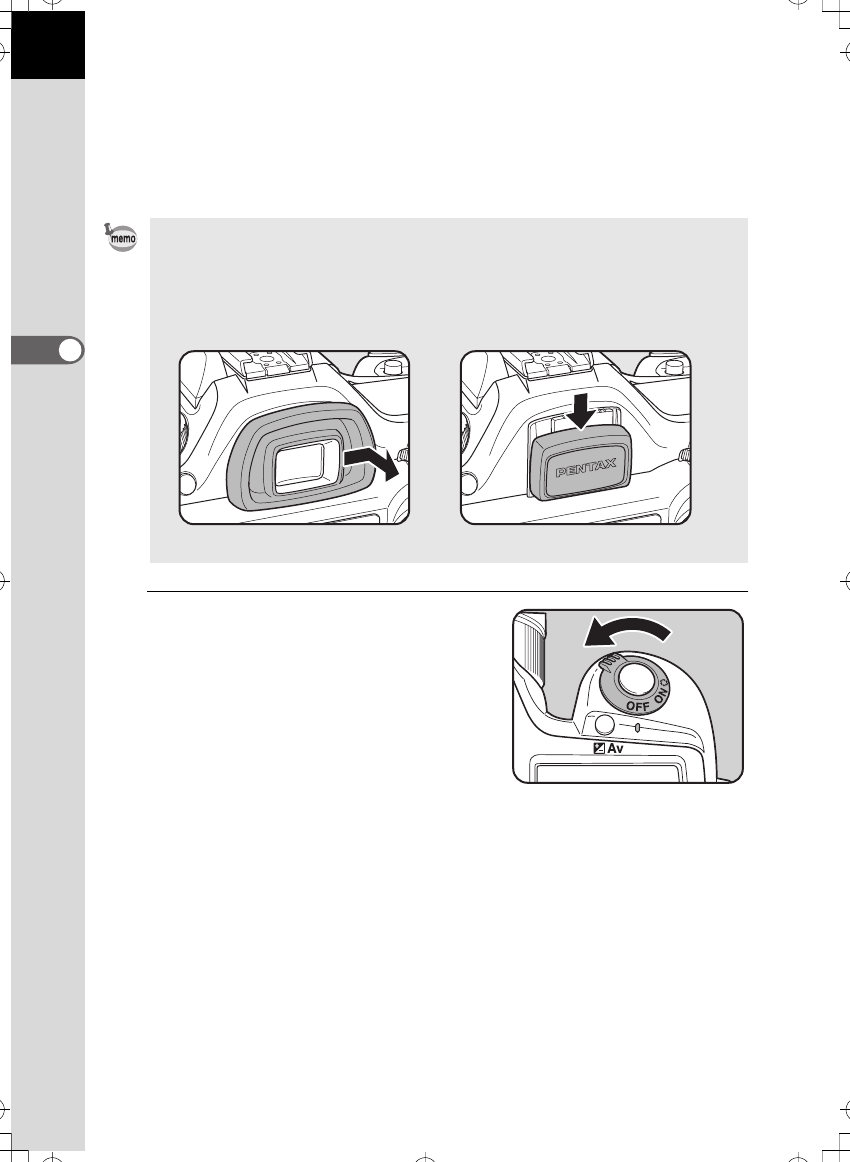 memo

PENTAX

OFF ON

Av