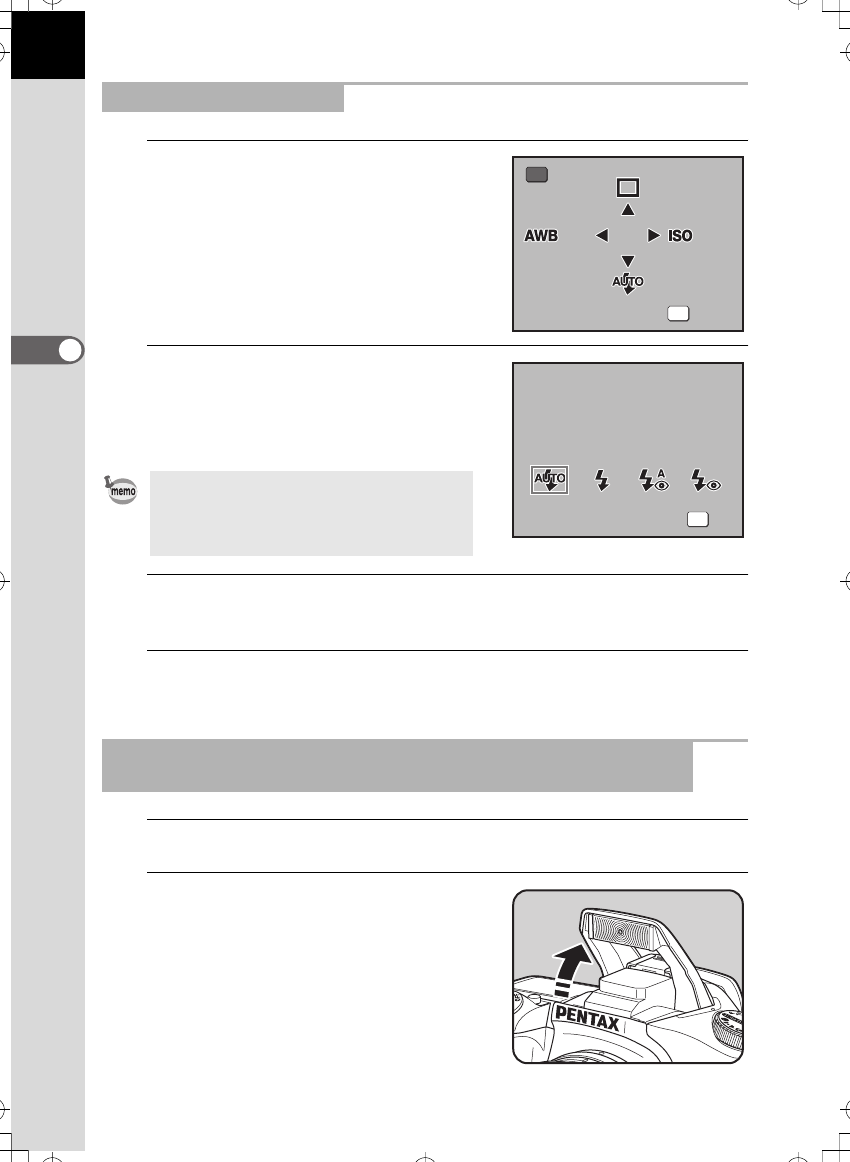 AWB

ISO

AUTO

AUTO

A

memo

PENTAX