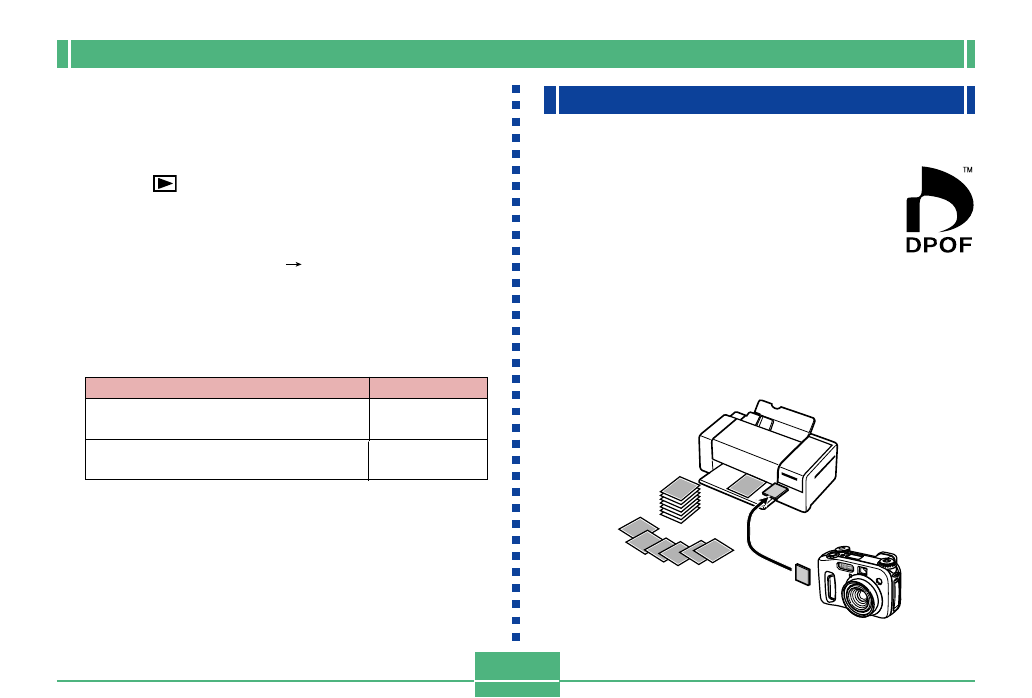 ™

DPOF