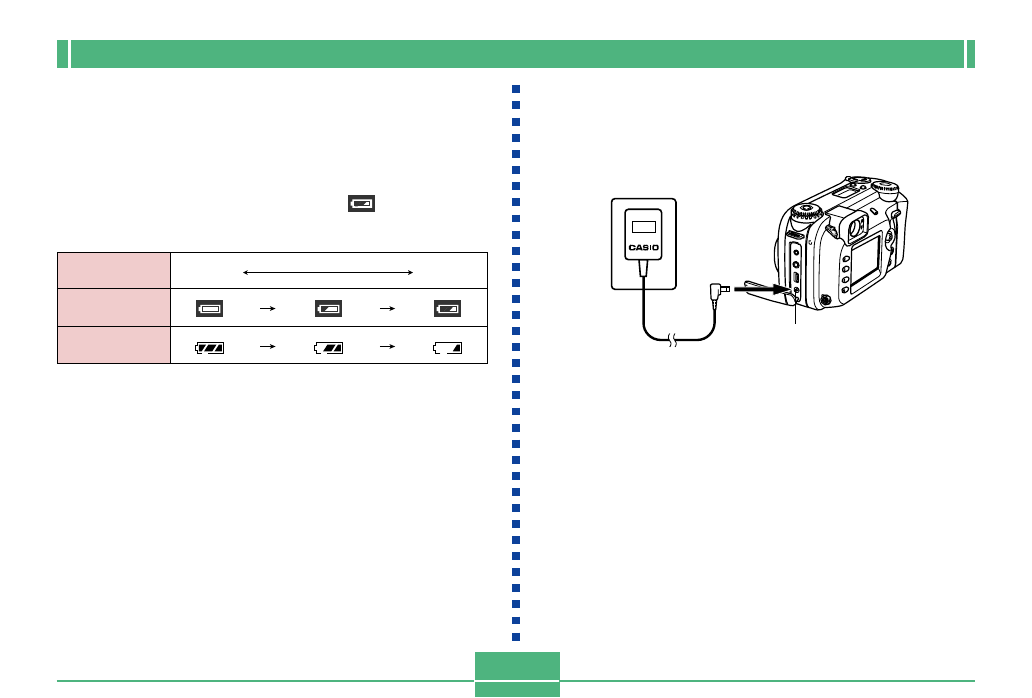 CASIO