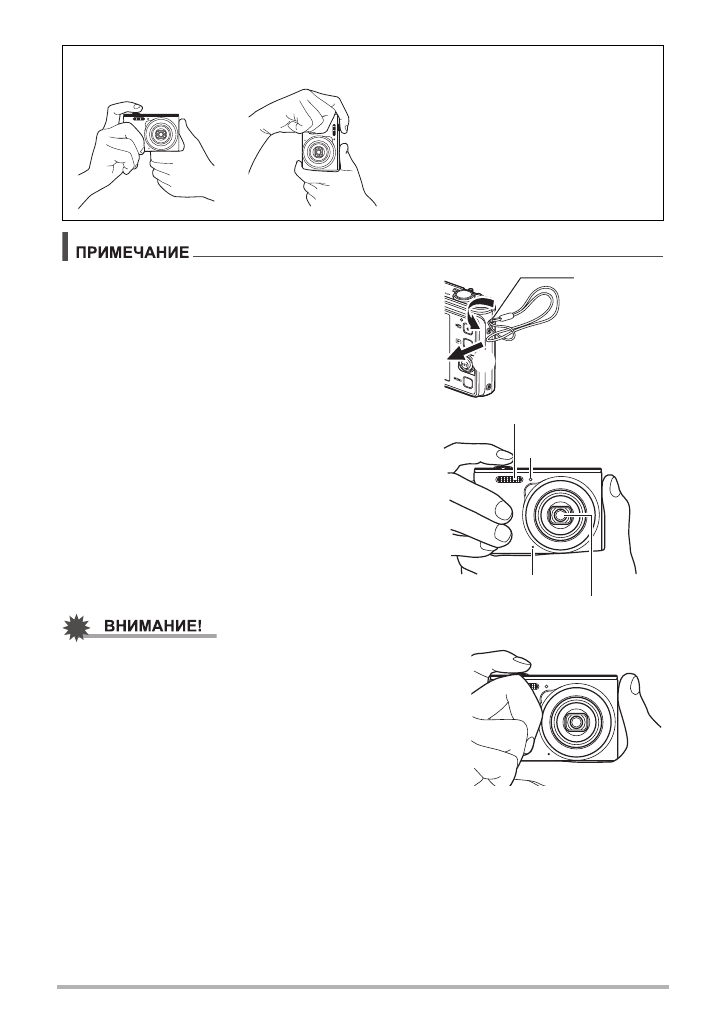 ПРИМЕЧАНИЕ

ВНИМАНИЕ!