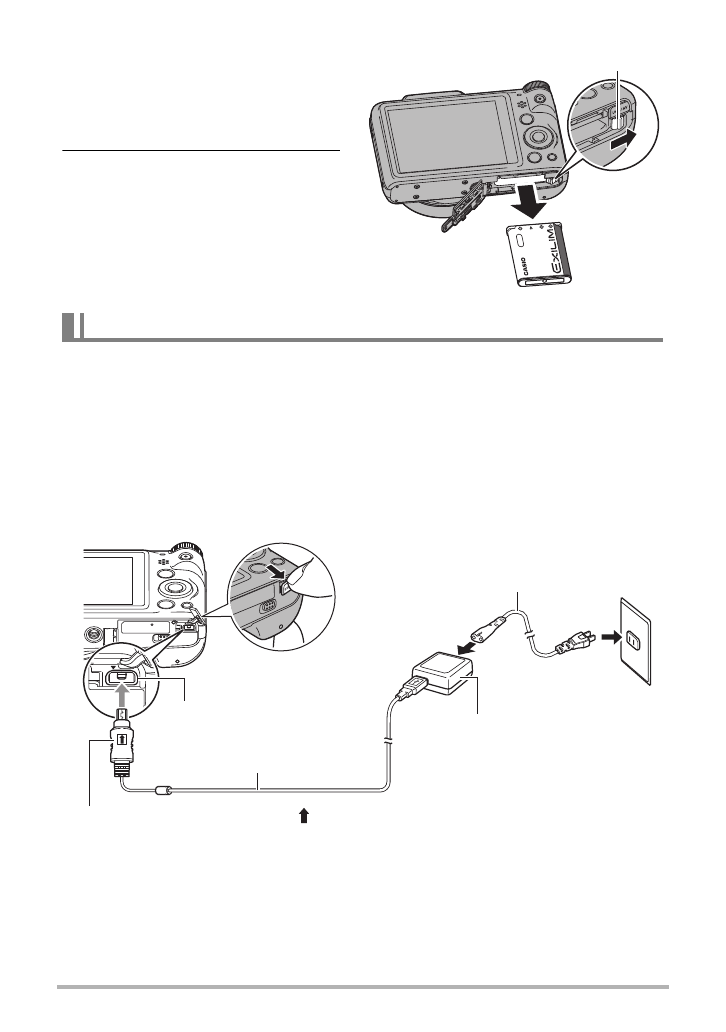 CASIO
EXILIM