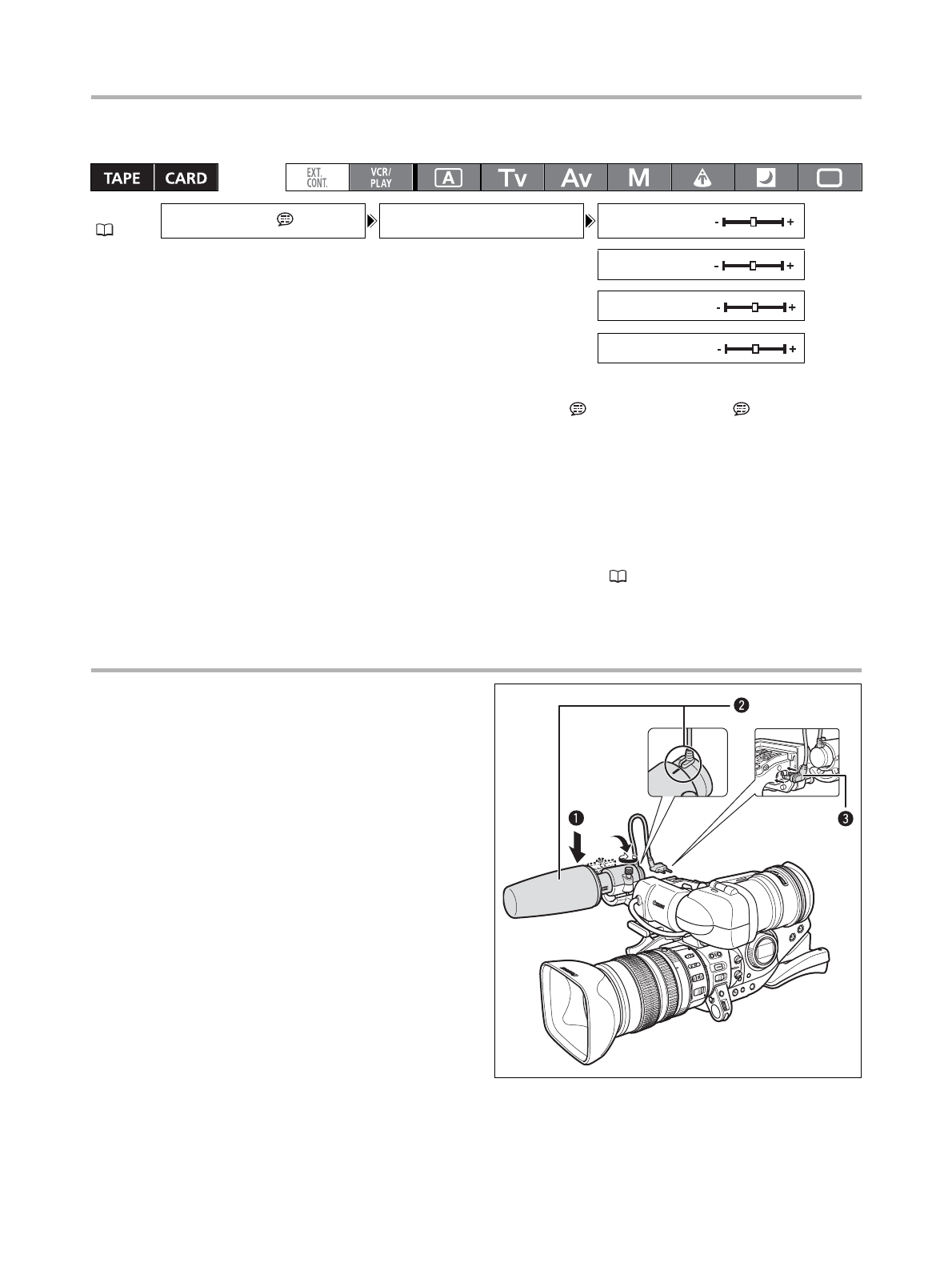 TAPE CARD

EXT. CONT.

VCR/ PLAY

A

Tv

Av

M

- +

- +

- +

- +

❷

❶

❸