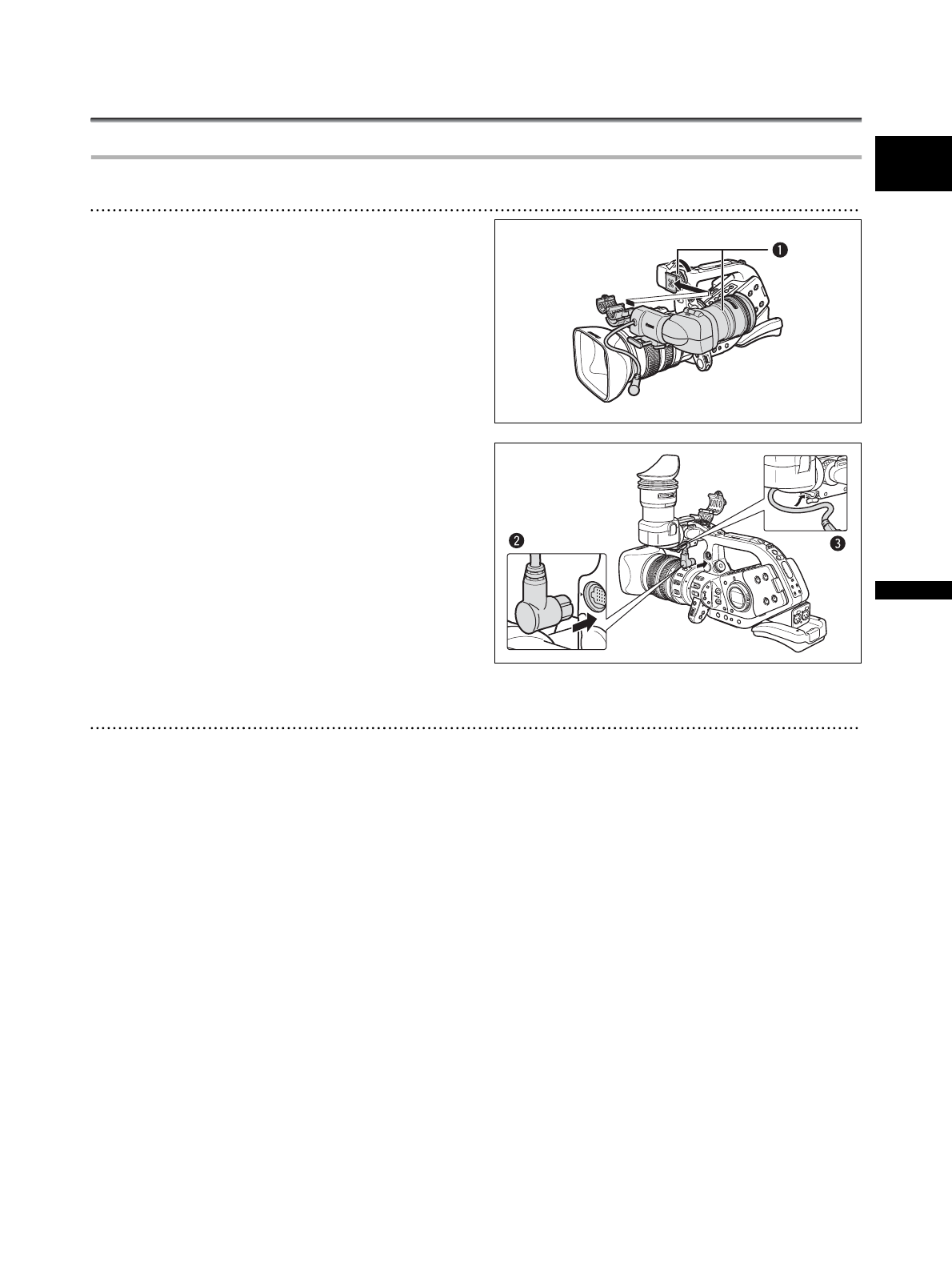 ❶

❷

❸