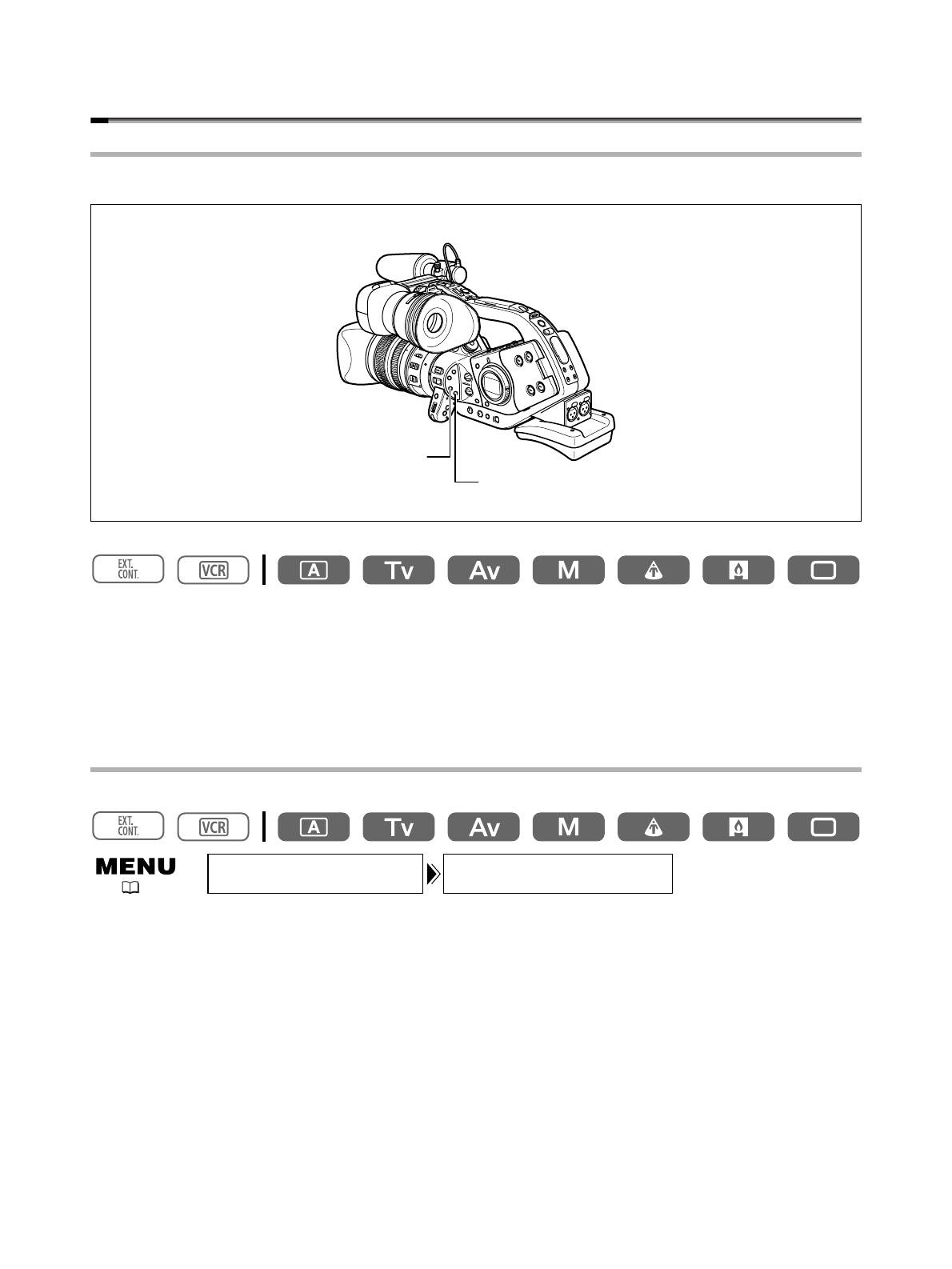 EXT. CONT.

VCR

A

Tv

Av

M

EXT. CONT.

VCR

A

Tv

Av

M

MENU