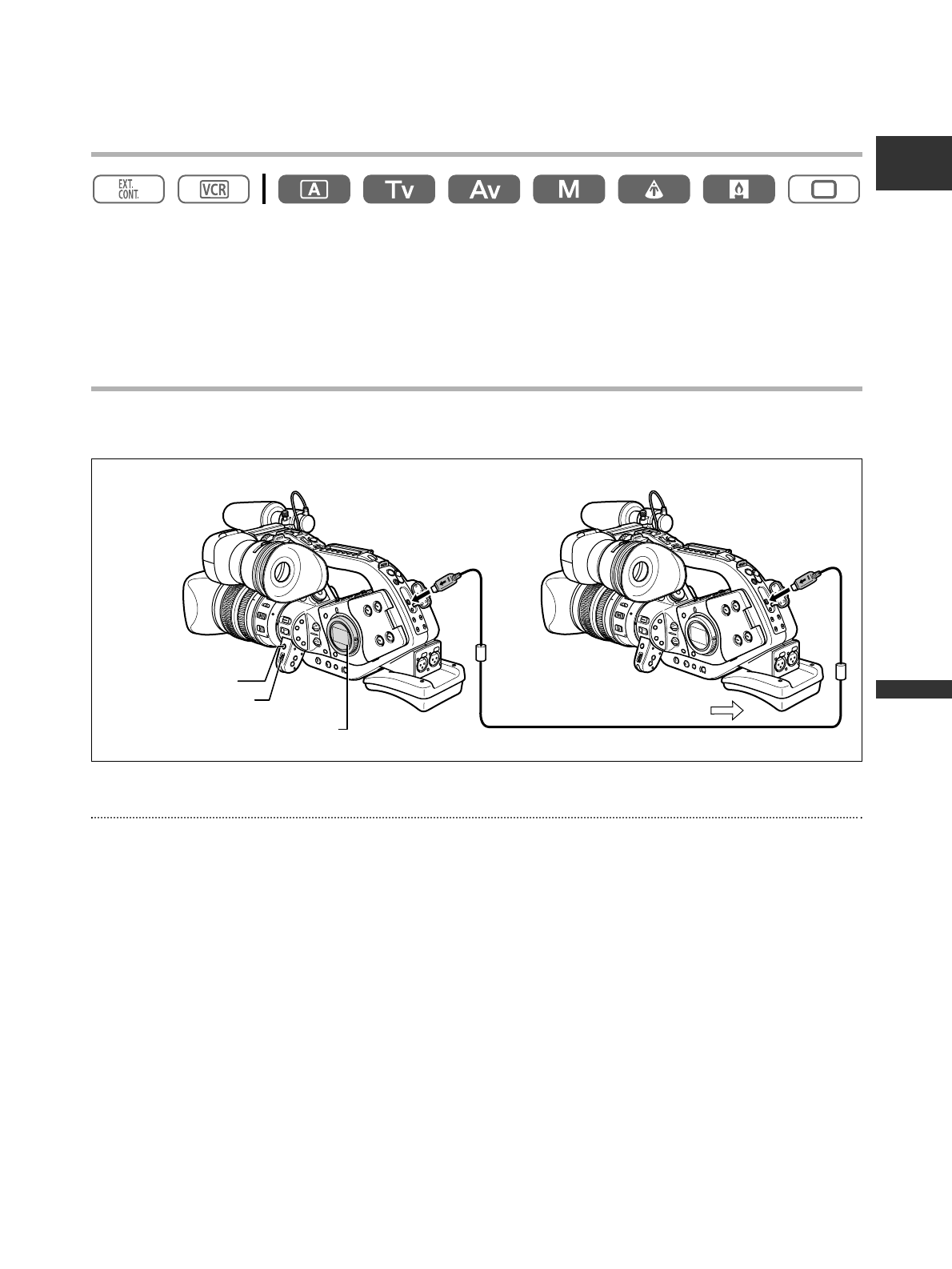 EXT. CONT.

VCR

A

Tv

Av

M