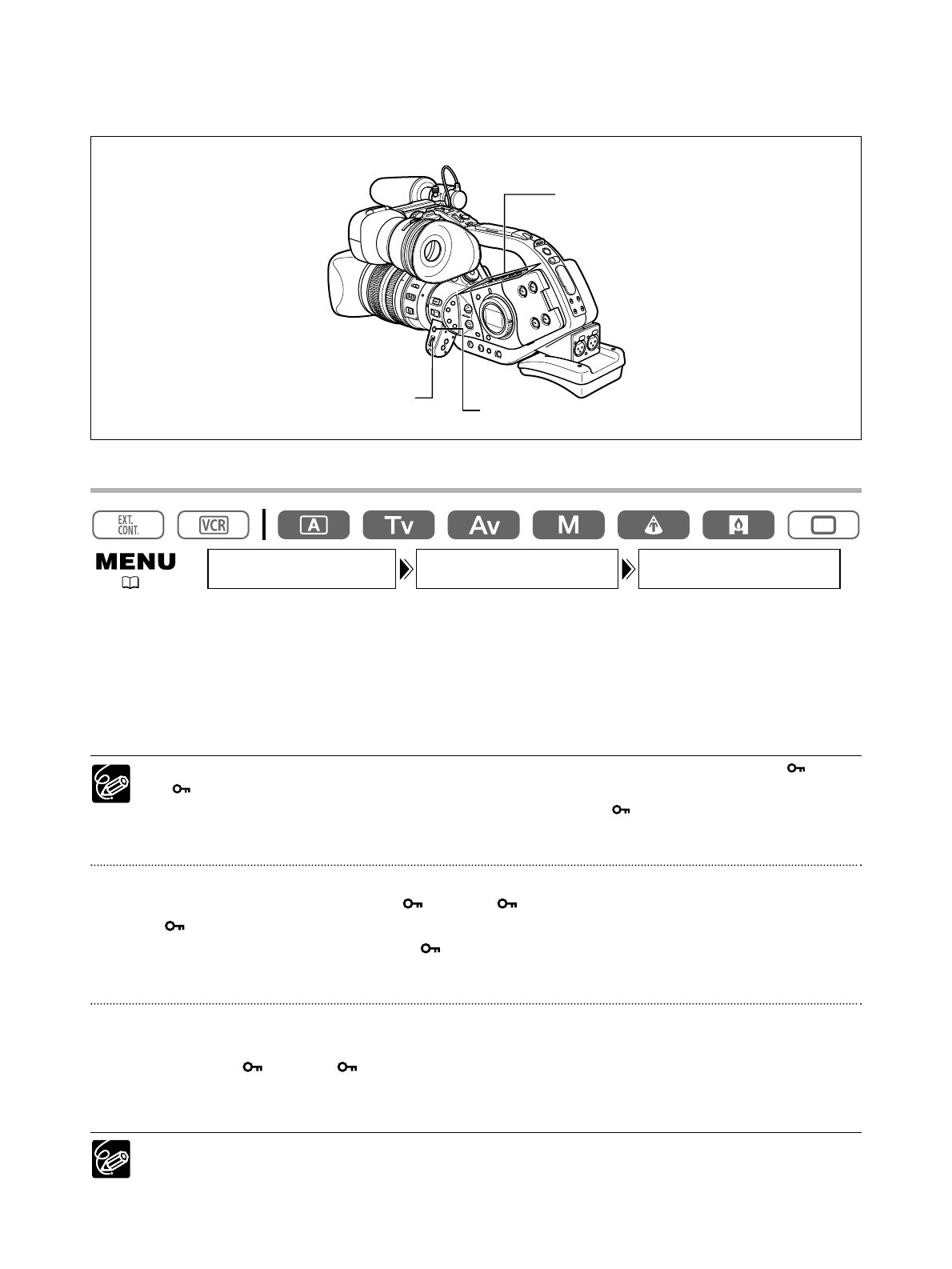 EXT. CONT.

VCR

A

Tv

Av

M

MENU