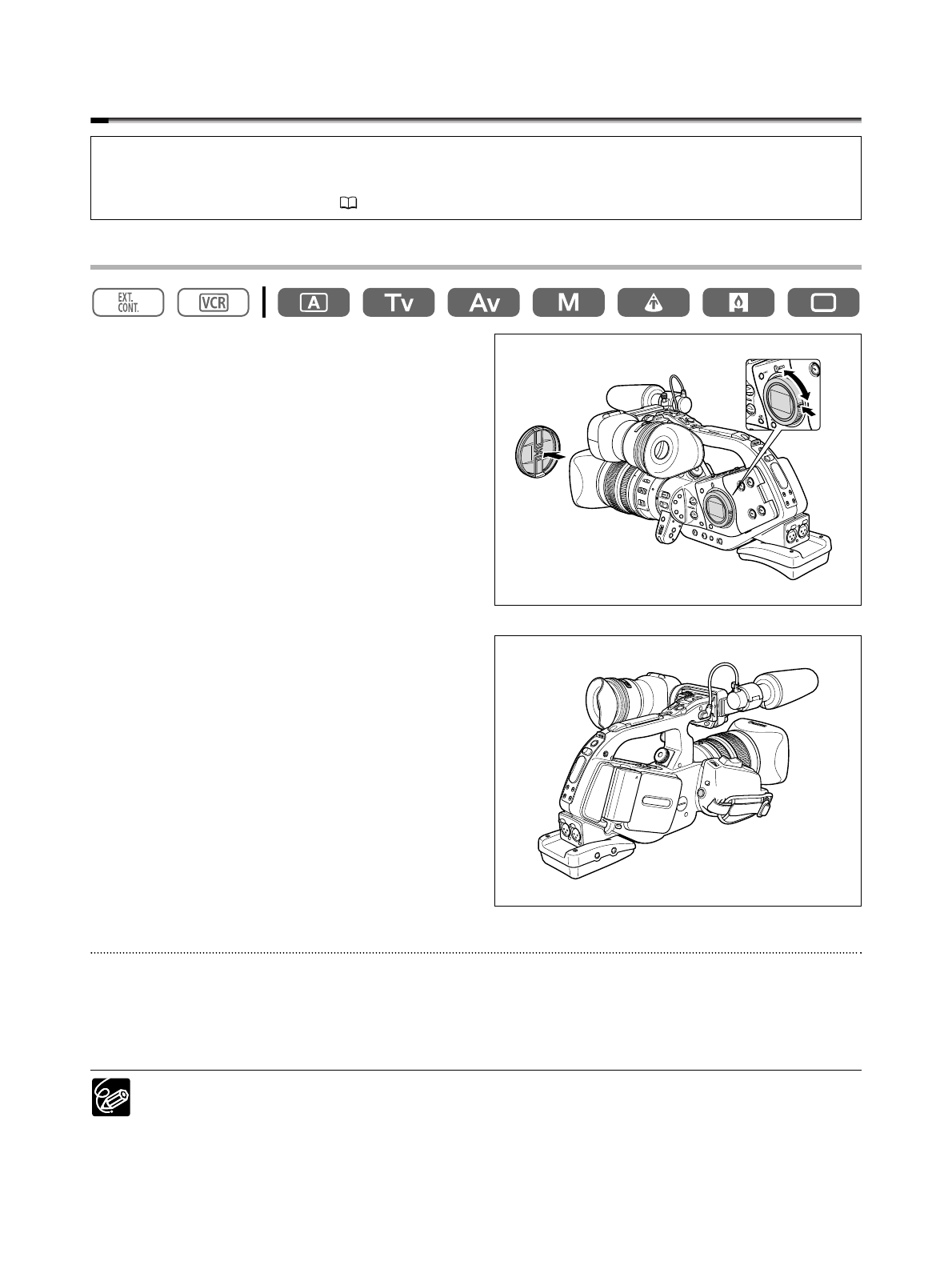 EXT. CONT.

VCR

A

Tv

Av

M