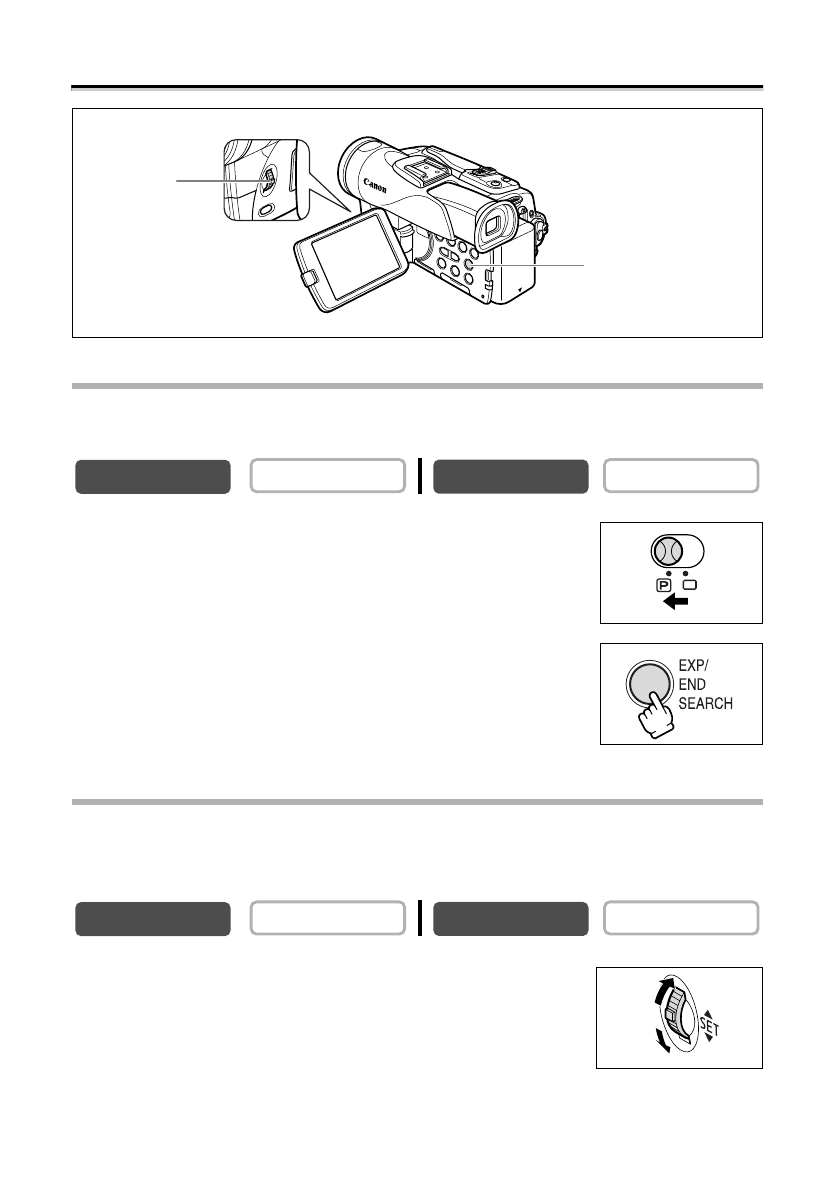 Canon

P

EXP/
END
SEARCH

SET