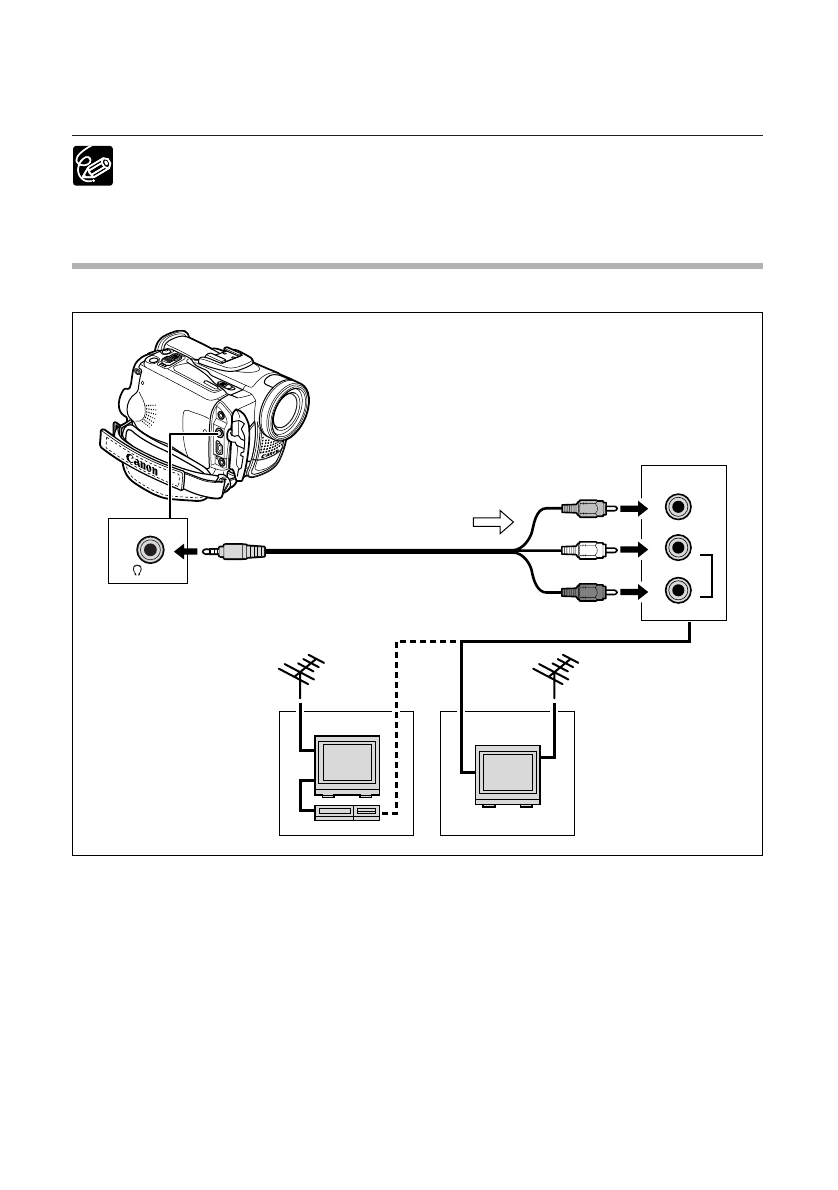 Canon