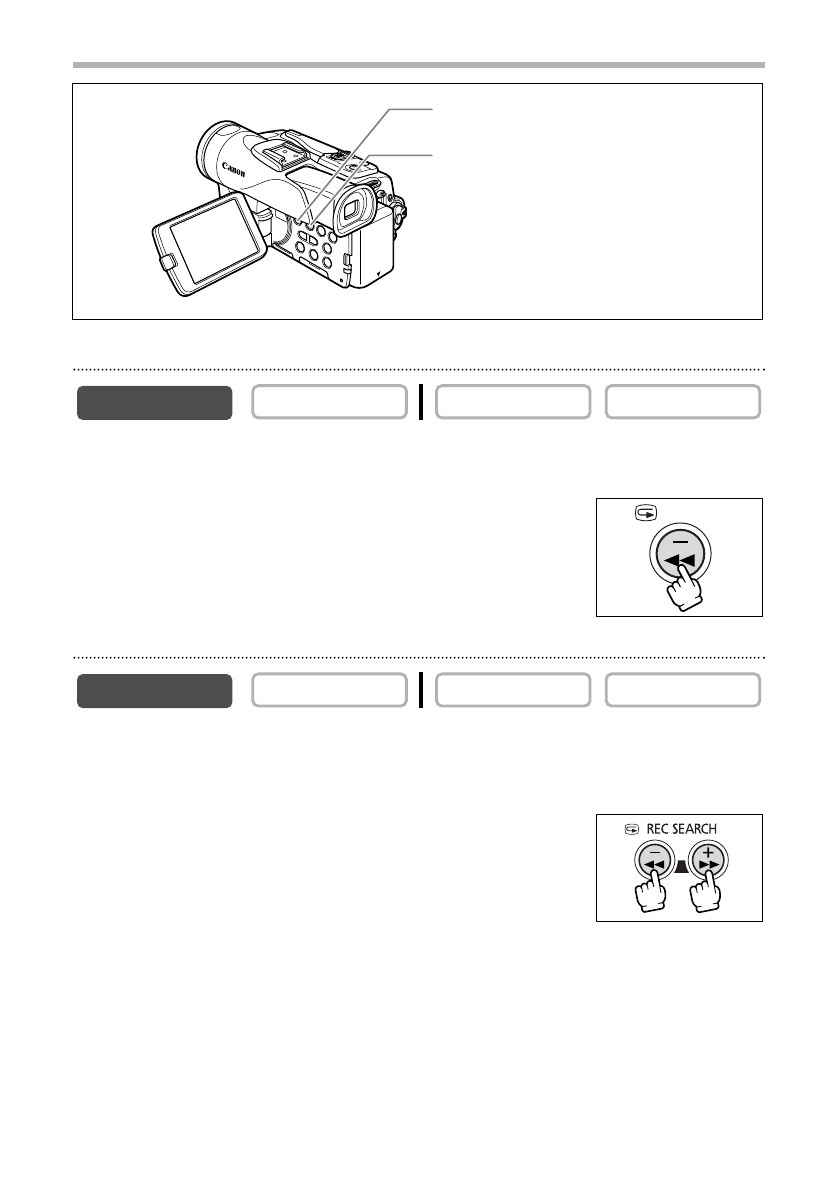 Canon

REC SEARCH