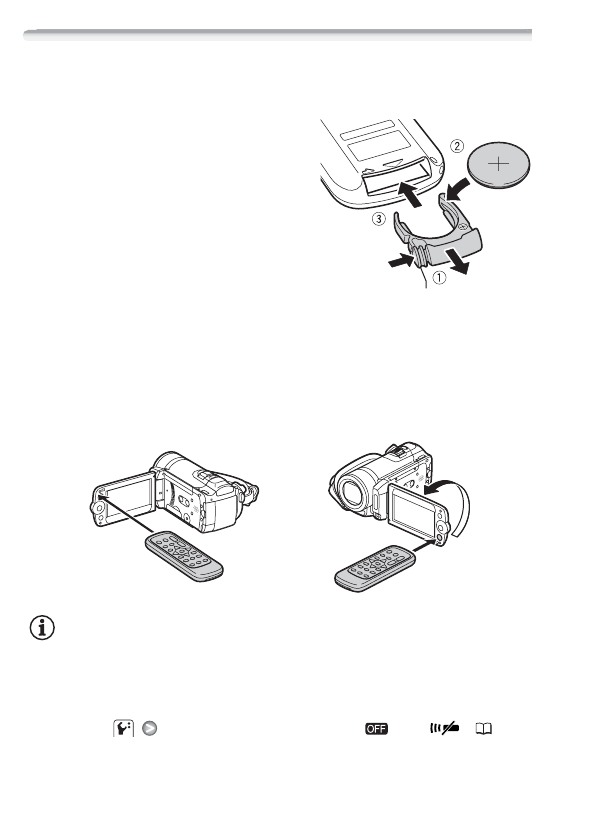 ②

③

①

OFF