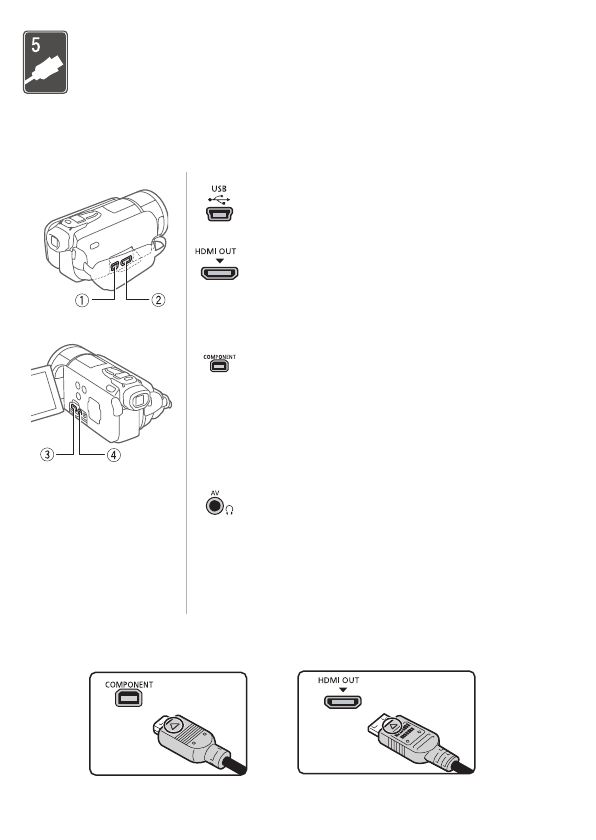 5

① ②

③ ④

USB

HDMI OUT

COMPONENT

AV

COMPONENT

HDMI OUT