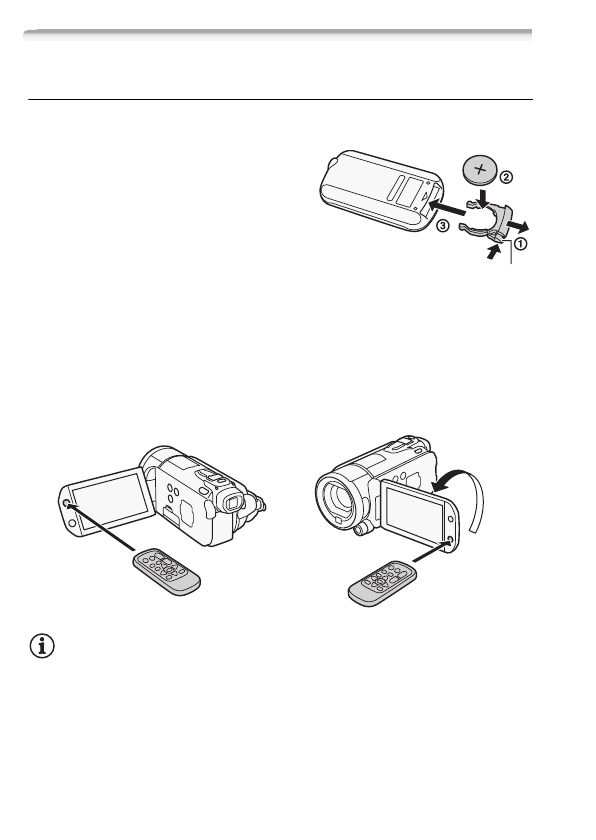 + ②
③
①