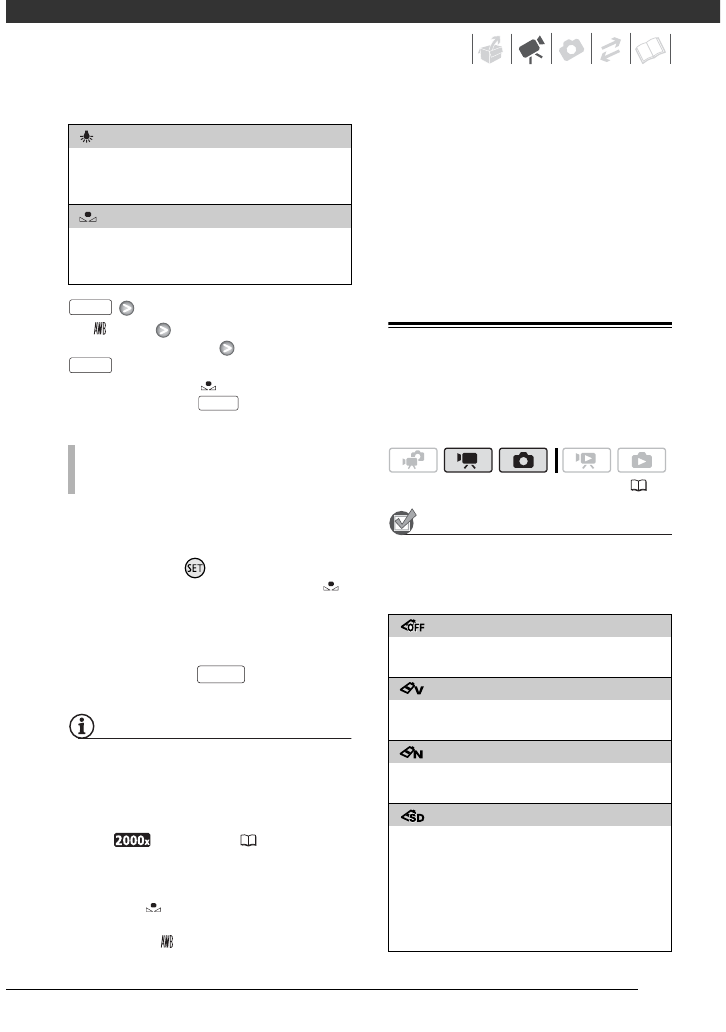 2000x