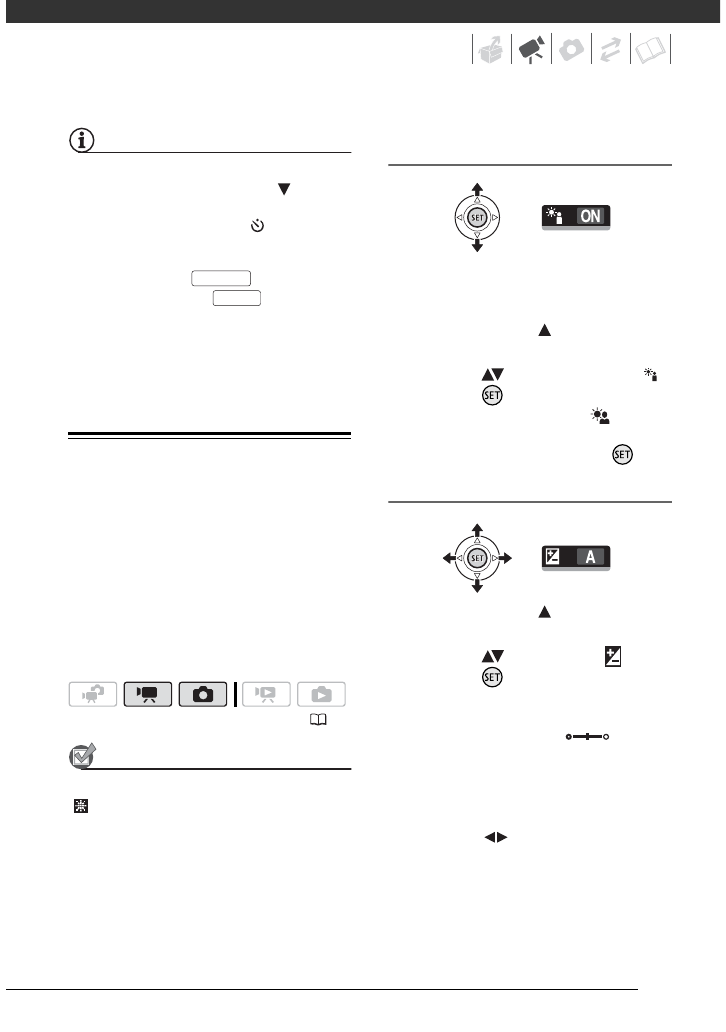 SET

ON

SET

A