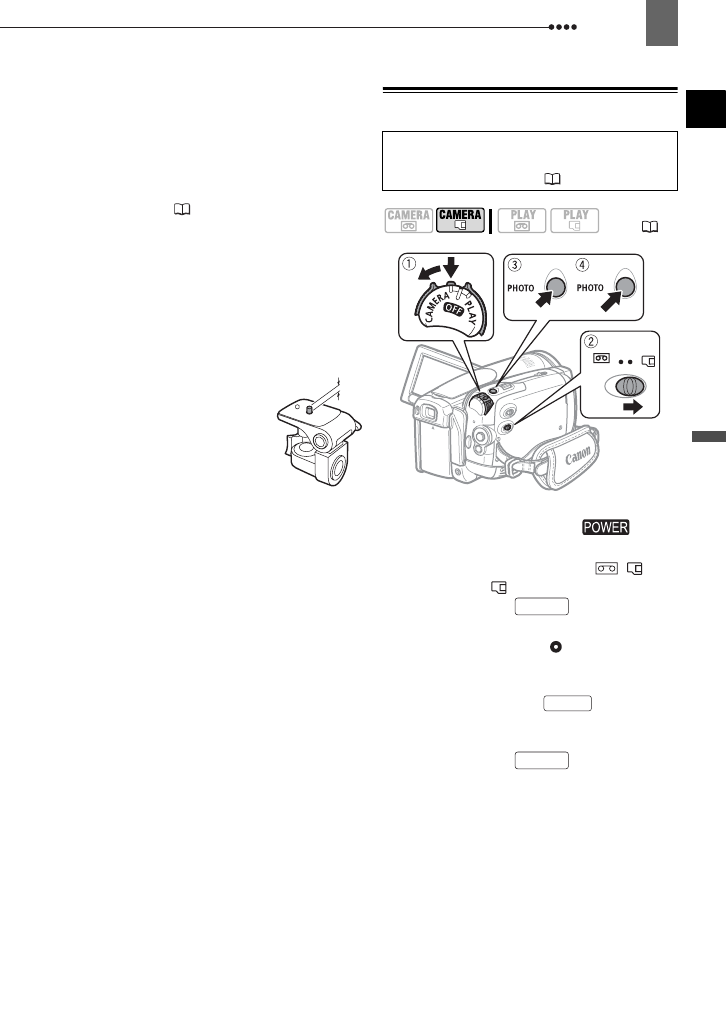 CAMERA
CAMERA
PLAY
PLAY

①
CAMERA
OFF
PLAY
③
PHOTO
④
PHOTO
②
Canon

POWER