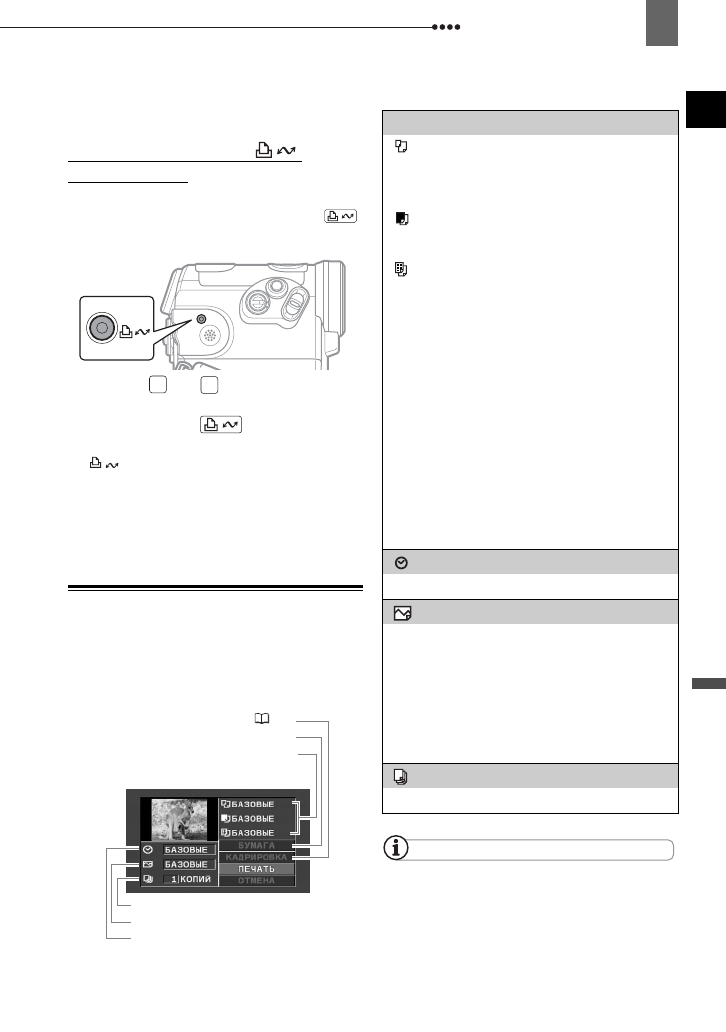 БАЗОВЫЕ
БАЗОВЫЕ
БАЗОВЫЕ
БУМАГА
КАДРИРОВКА
ПЕЧАТЬ
ОТМЕНА
БАЗОВЫЕ
БАЗОВЫЕ
1 КОПИЙ