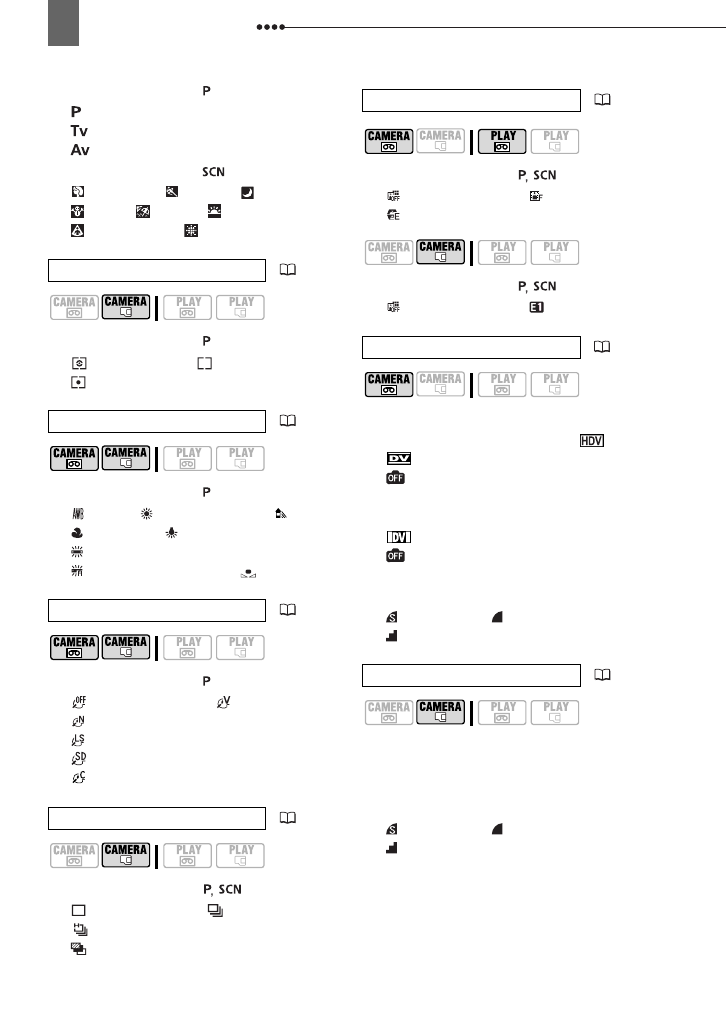 P
P
Tv
Av
SCN

CAMERA CAMERA PLAY PLAY

P

CAMERA CAMERA PLAY PLAY

P

CAMERA CAMERA PLAY PLAY

P

CAMERA CAMERA PLAY PLAY

P, SCN

CAMERA CAMERA PLAY PLAY

P, SCN

CAMERA CAMERA PLAY PLAY

P, SCN

CAMERA CAMERA PLAY PLAY

HDV
DV
OFF
DV
OFF

CAMERA CAMERA PLAY PLAY