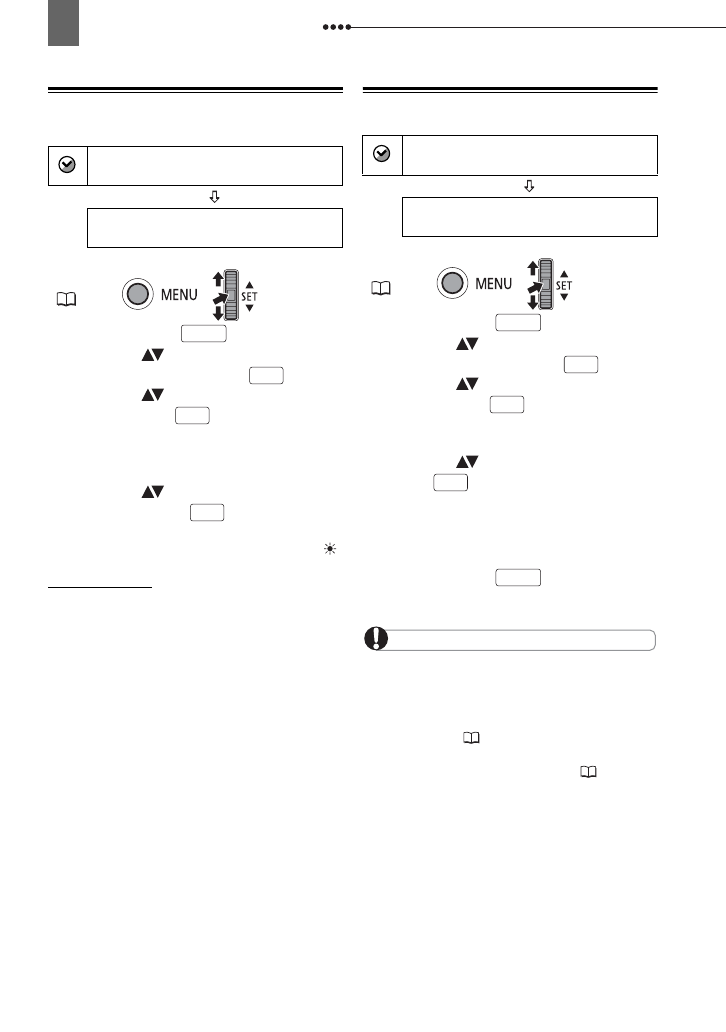 MENU SET

MENU SET