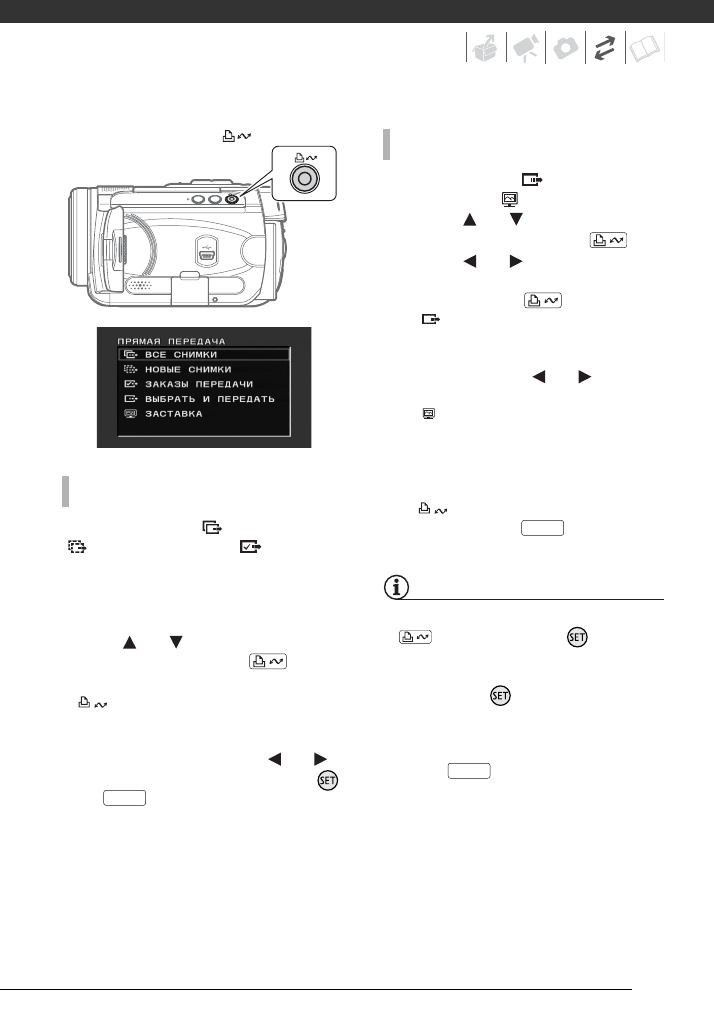 ПРЯМАЯ ПЕРЕДАЧА
ВСЕ СНИМКИ
НОВЫЕ СНИМКИ
ЗАКАЗЫ ПЕРЕДАЧИ
ВЫБРАТЬ И ПЕРЕДАТЬ
ЗАСТАВКА