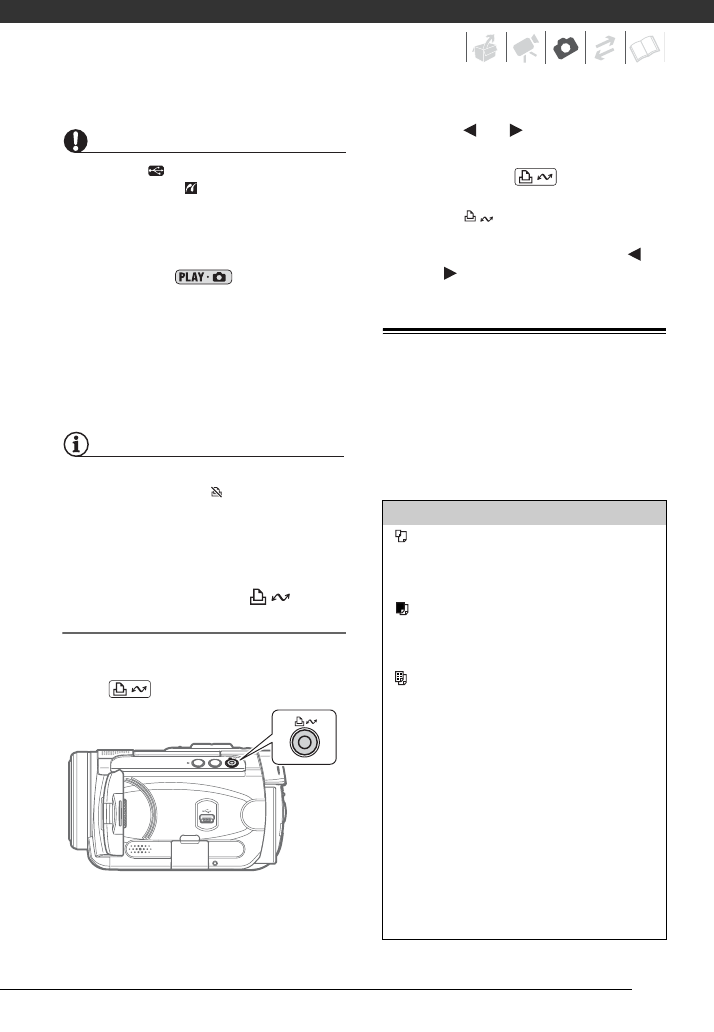 PLAY ·