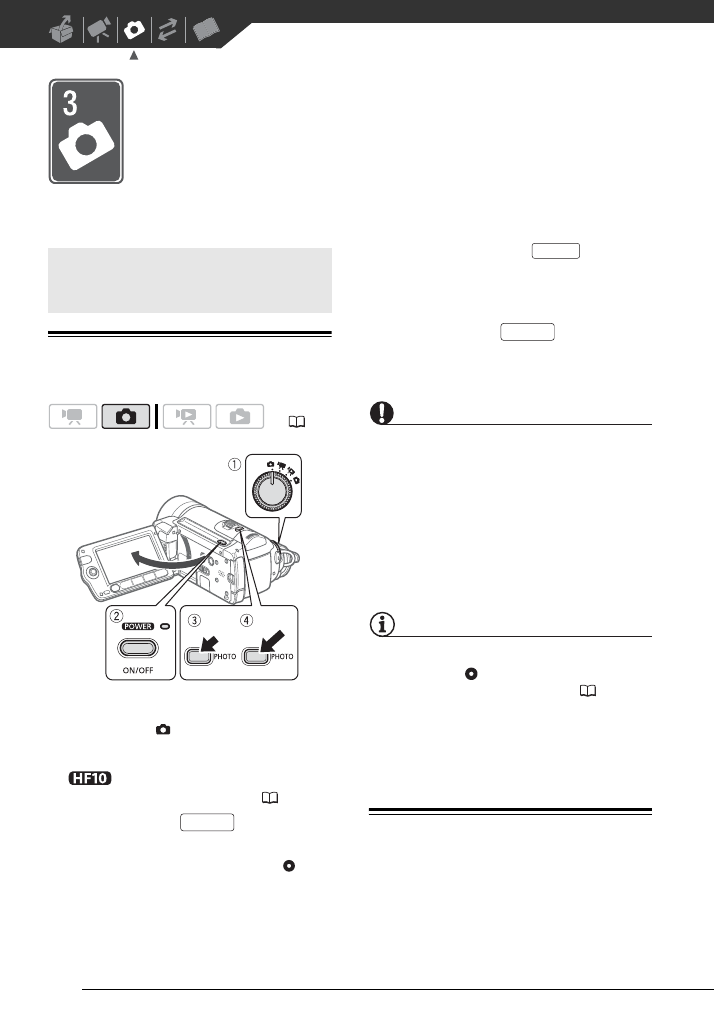 3

POWER

ON/OFF

PHOTO

PHOTO

HF10