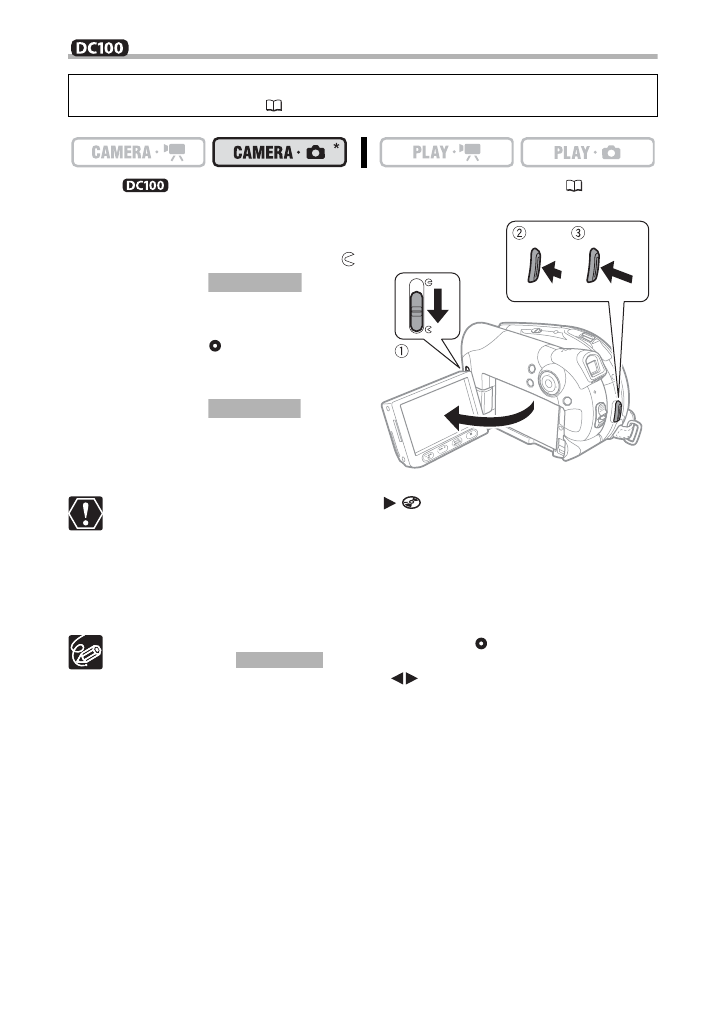 DC100

CAMERA · 
CAMERA · *
PLAY · 
PLAY · 

DC100

②
③
①