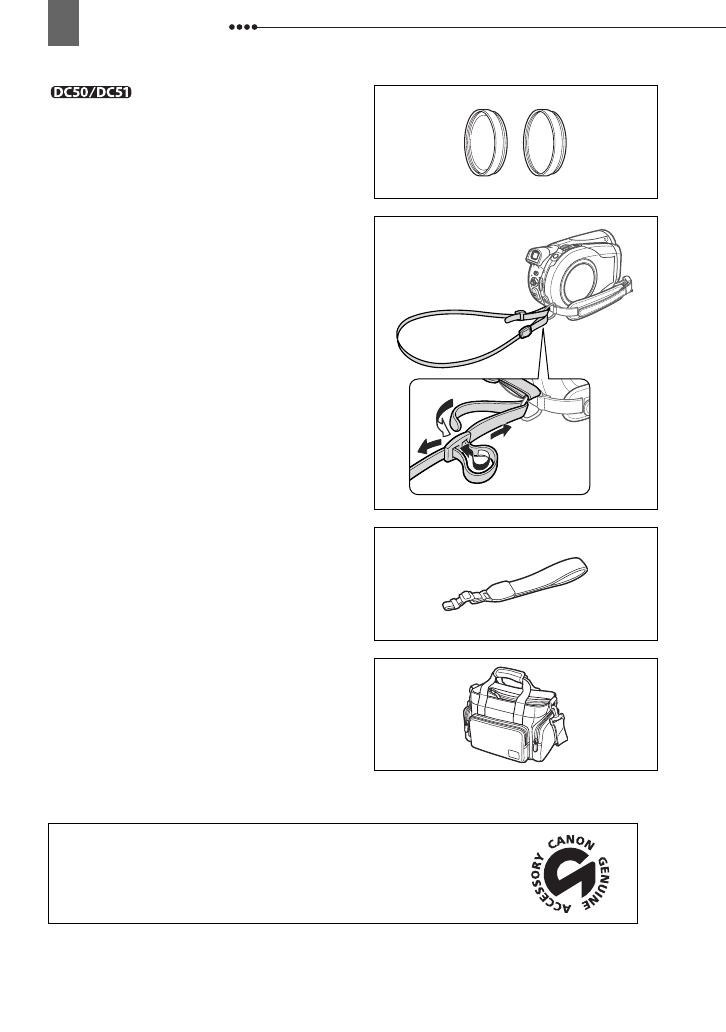 DC50/DC51

CANON GENUINE ACCESSORY