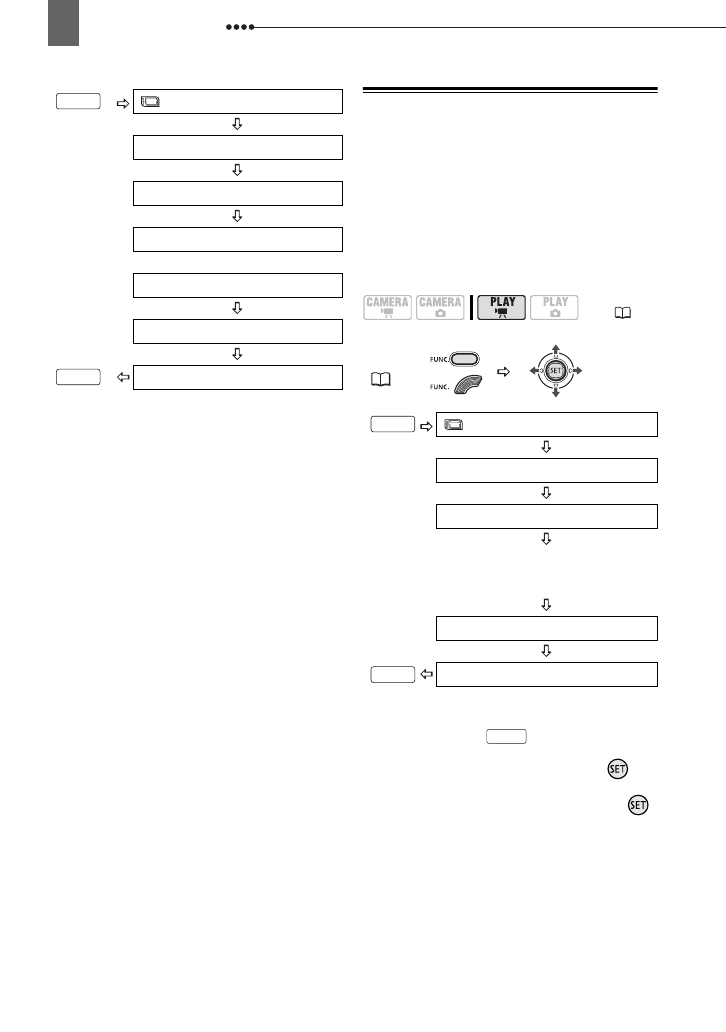 CAMERA

CAMERA

PLAY

PLAY

FUNC.

FUNC.

SET

SET

SET