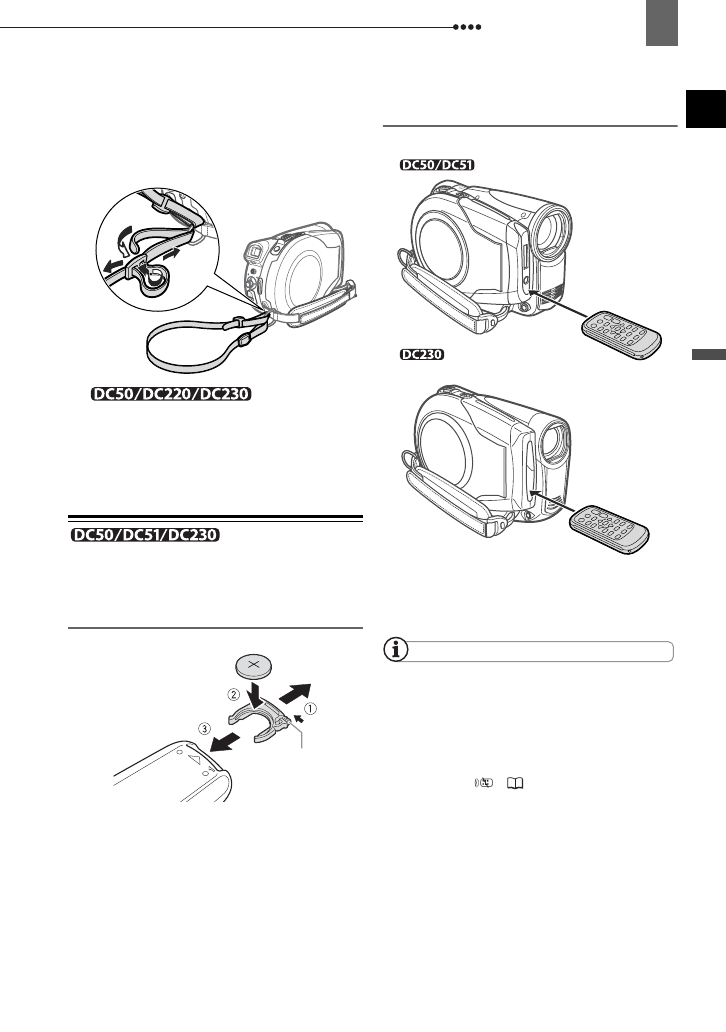 DC50/DC220/DC230

DC50/DC51/DC230

①
②
③

DC50/DC51

DC230