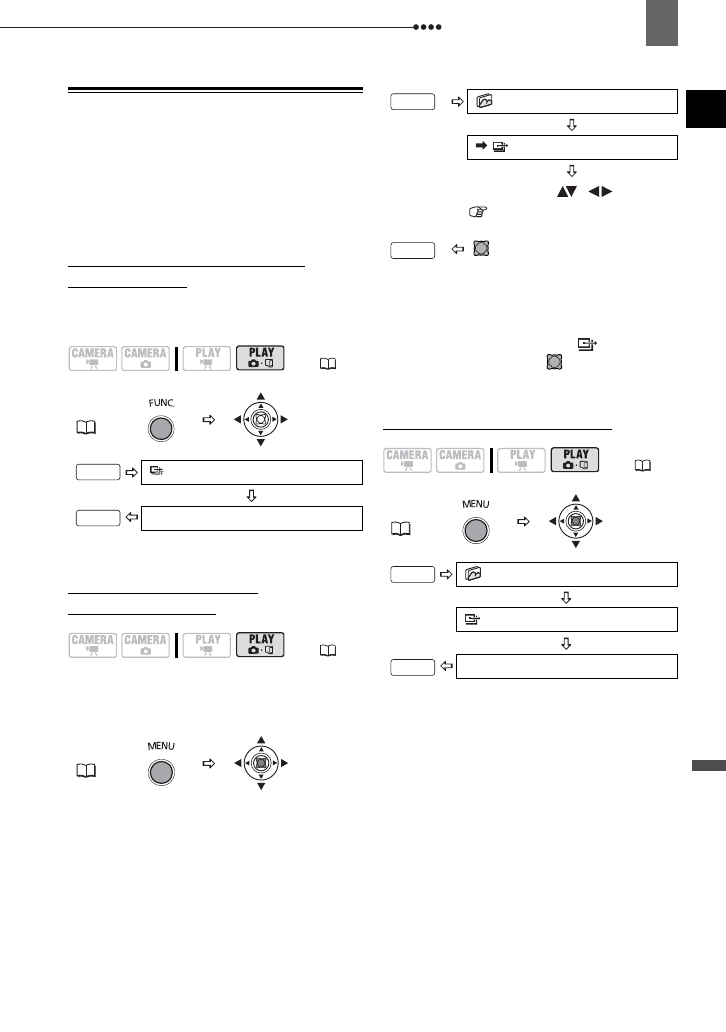 CAMERA CAMERA PLAY PLAY

FUNC.

CAMERA CAMERA PLAY PLAY

MENU

CAMERA CAMERA PLAY PLAY

MENU